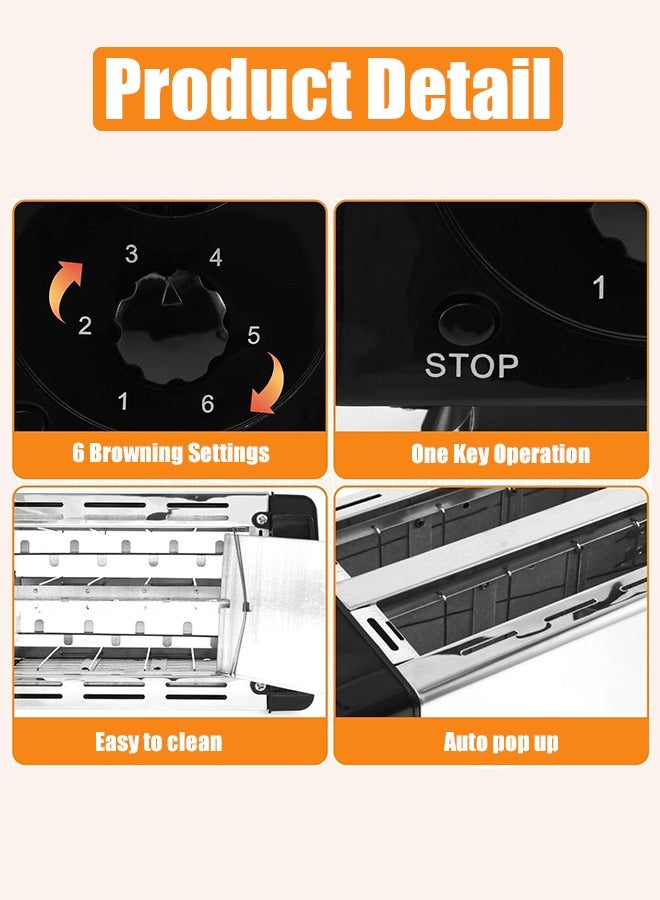 Product Detail

3
4
2
5
1
6

6 Browning Settings

1
STOP

One Key Operation

Easy to clean

Auto pop up