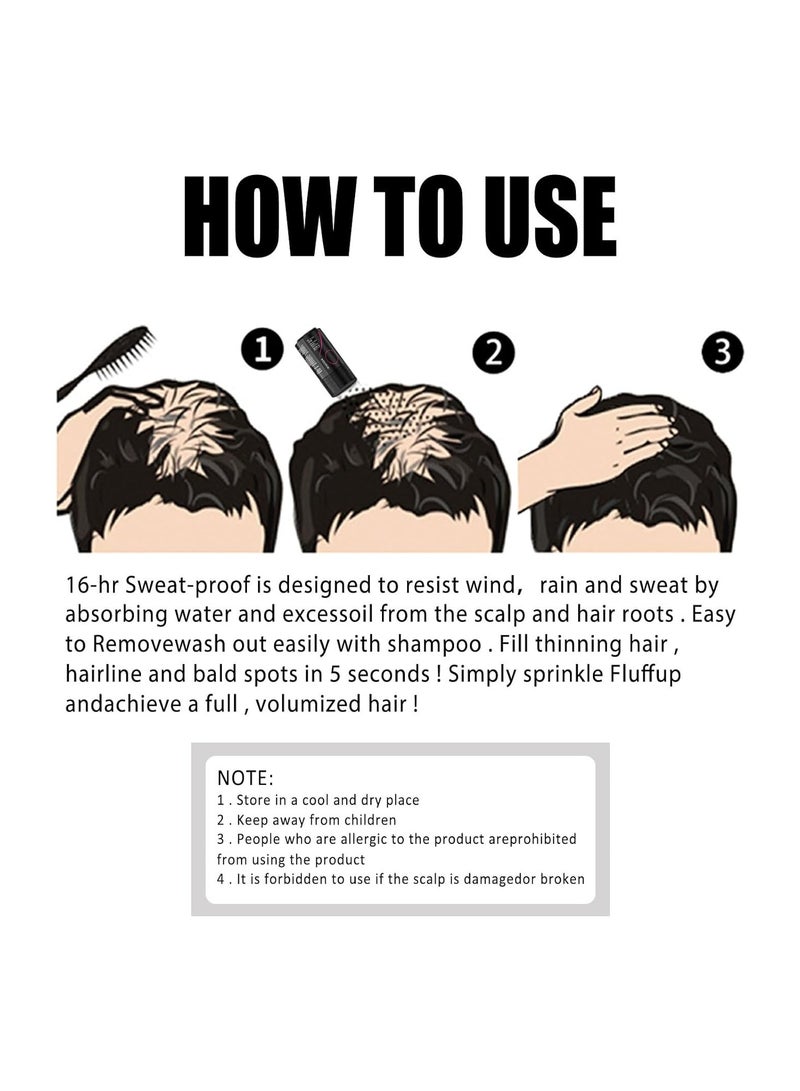 HOW TO USE

1

2

3

16-hr Sweat-proof is designed to resist wind， rain and sweat by absorbing water and excessoil from the scalp and hair roots . Easy to Removewash out easily with shampoo . Fill thinning hair , hairline and bald spots in 5 seconds ! Simply sprinkle Fluffup andachieve a full , volumized hair !

NOTE:
1 . Store in a cool and dry place
2 . Keep away from children
3 . People who are allergic to the product areprohibited from using the product
4 . It is forbidden to use if the scalp is damagedor broken