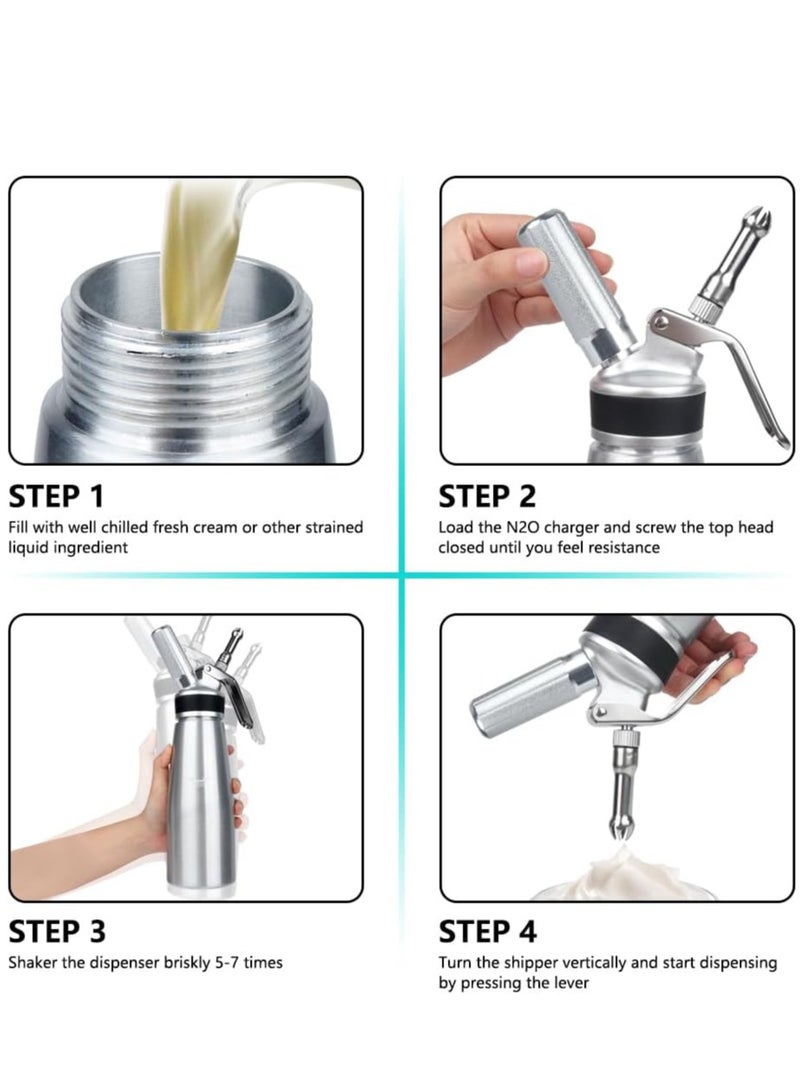 STEP 1
Fill with well chilled fresh cream or other strained liquid ingredient

STEP 2
Load the N2O charger and screw the top head closed until you feel resistance

STEP 3
Shaker the dispenser briskly 5-7 times

STEP 4
Turn the shipper vertically and start dispensing by pressing the lever