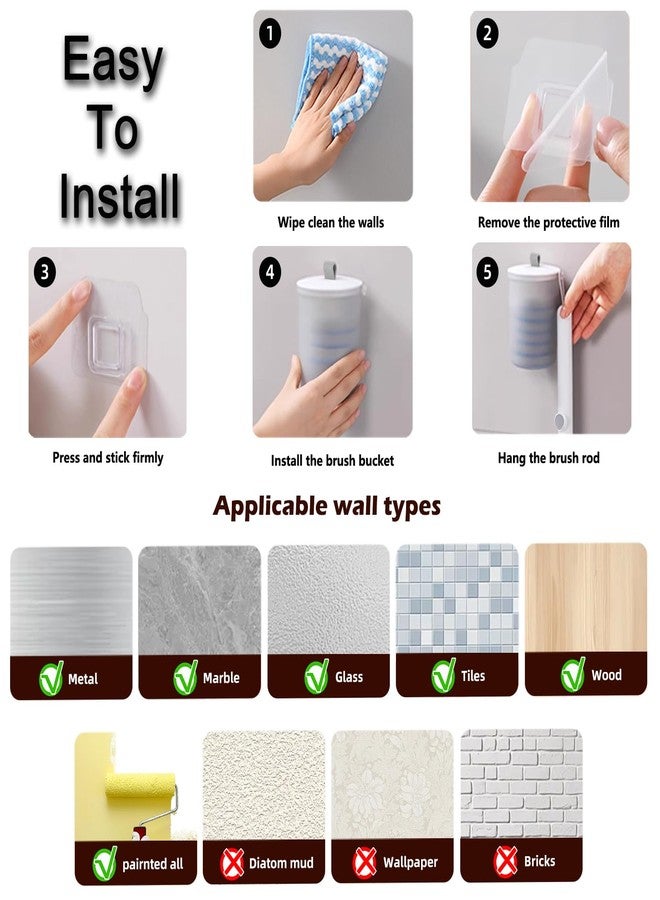 Easy To Install

1
Wipe clean the walls

2
Remove the protective film

3
Press and stick firmly

4
Install the brush bucket

5
Hang the brush rod

Applicable wall types

Metal

Marble

Glass

Tiles

Wood

pairnted all

Diatom mud

Wallpaper

Bricks