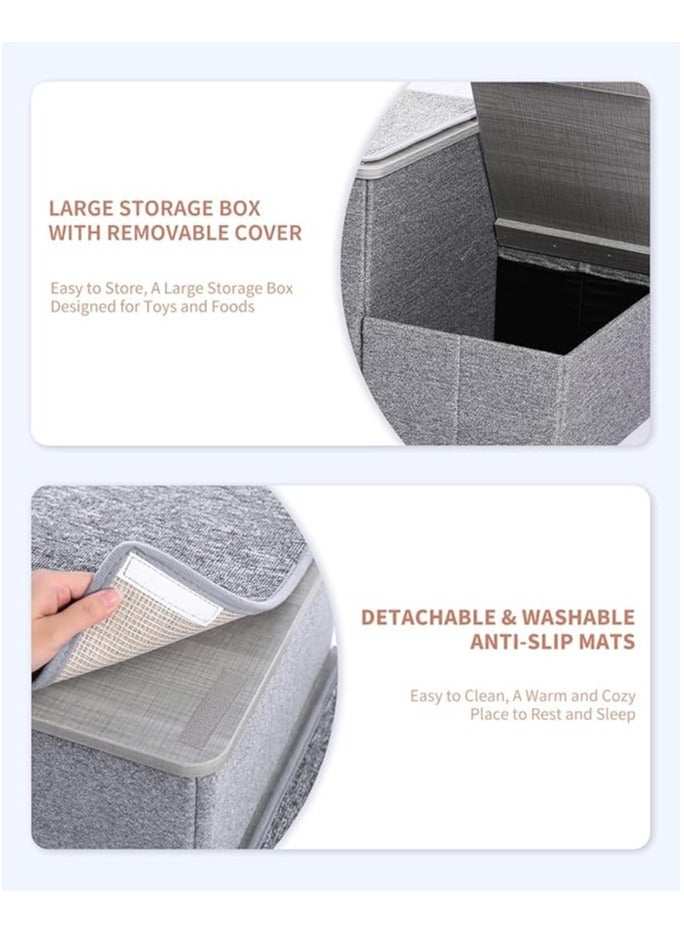 LARGE STORAGE BOX WITH REMOVABLE COVER

Easy to Store, A Large Storage Box Designed for Toys and Foods

DETACHABLE & WASHABLE ANTI-SLIP MATS

Easy to Clean, A Warm and Cozy Place to Rest and Sleep