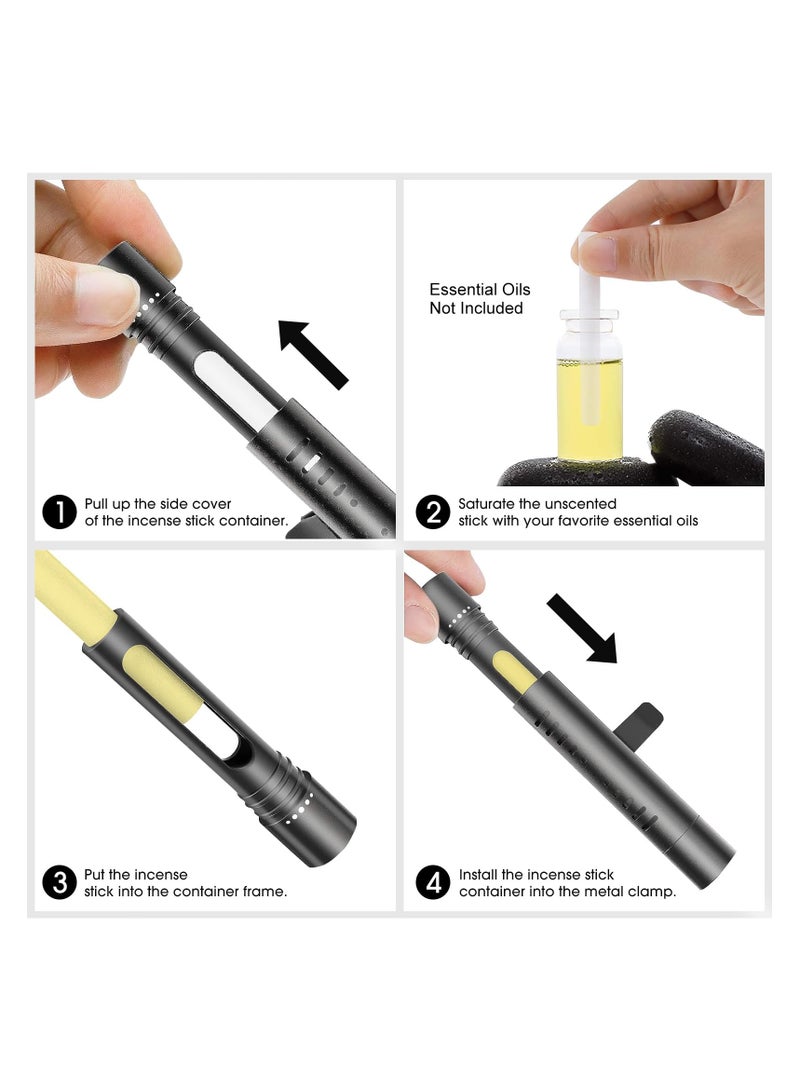 1 Pull up the side cover of the incense stick container.

Essential Oils Not Included

2 Saturate the unscented stick with your favorite essential oils

3 Put the incense stick into the container frame.

4 Install the incense stick container into the metal clamp.