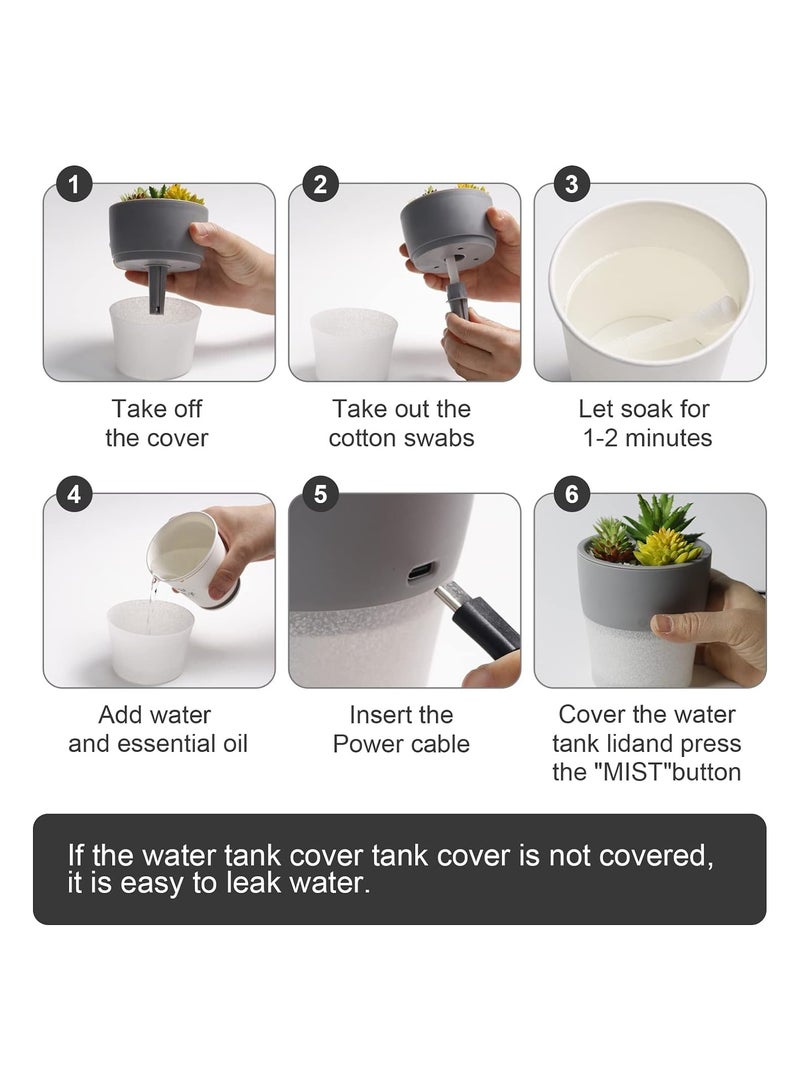 1

Take off the cover

2

Take out the cotton swabs

3

Let soak for 1-2 minutes

4

Add water and essential oil

5

Insert the Power cable

6

Cover the water tank lidand press the "MIST"button

If the water tank cover tank cover is not covered, it is easy to leak water.