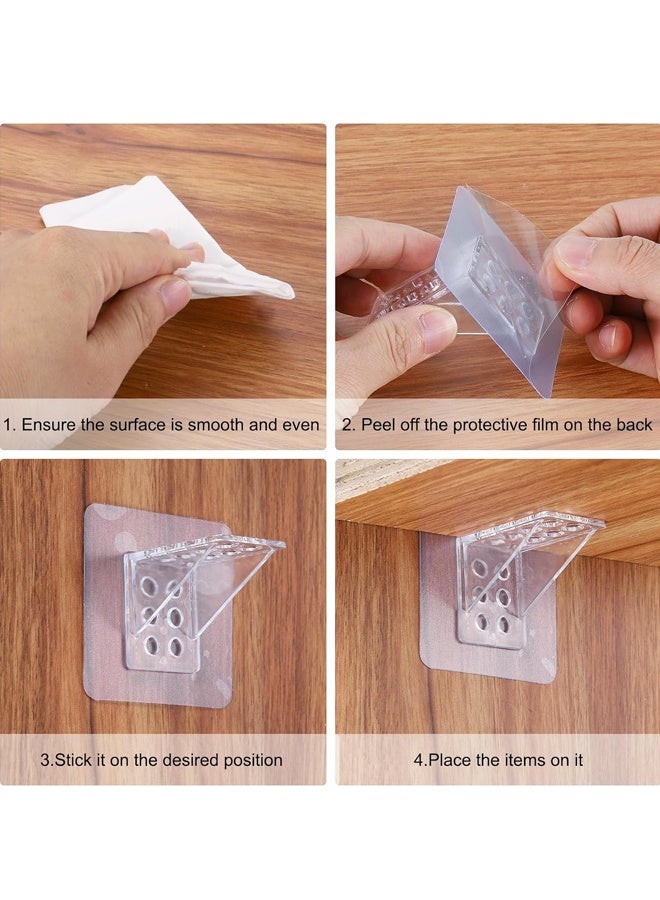 1. Ensure the surface is smooth and even

2. Peel off the protective film on the back

3.Stick it on the desired position

4.Place the items on it