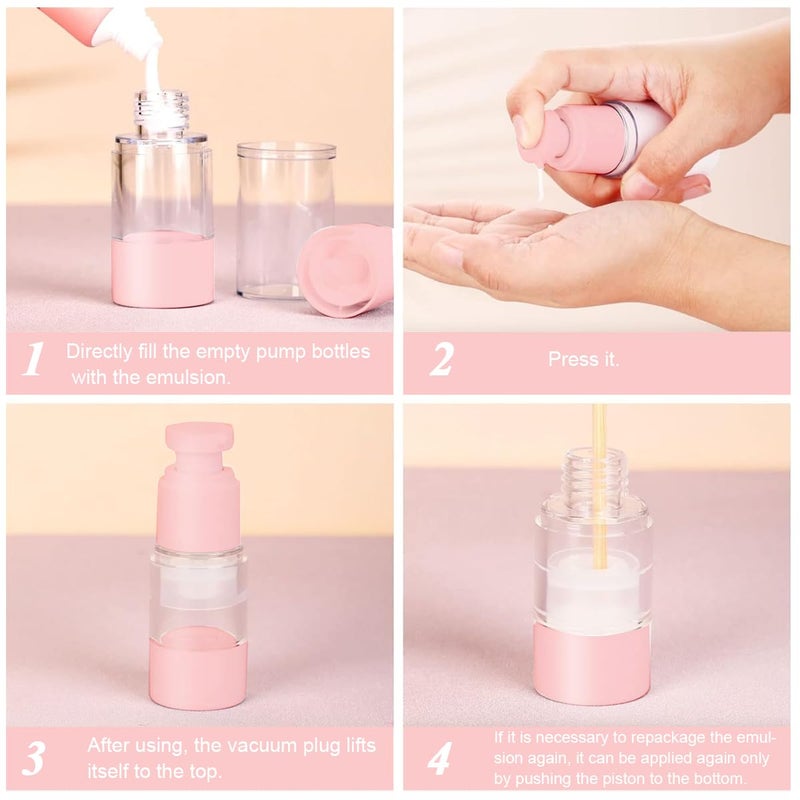 1 Directly fill the empty pump bottles with the emulsion.

2 Press it.

3 After using, the vacuum plug lifts itself to the top.

4 If it is necessary to repackage the emulsion again, it can be applied again only by pushing the piston to the bottom.