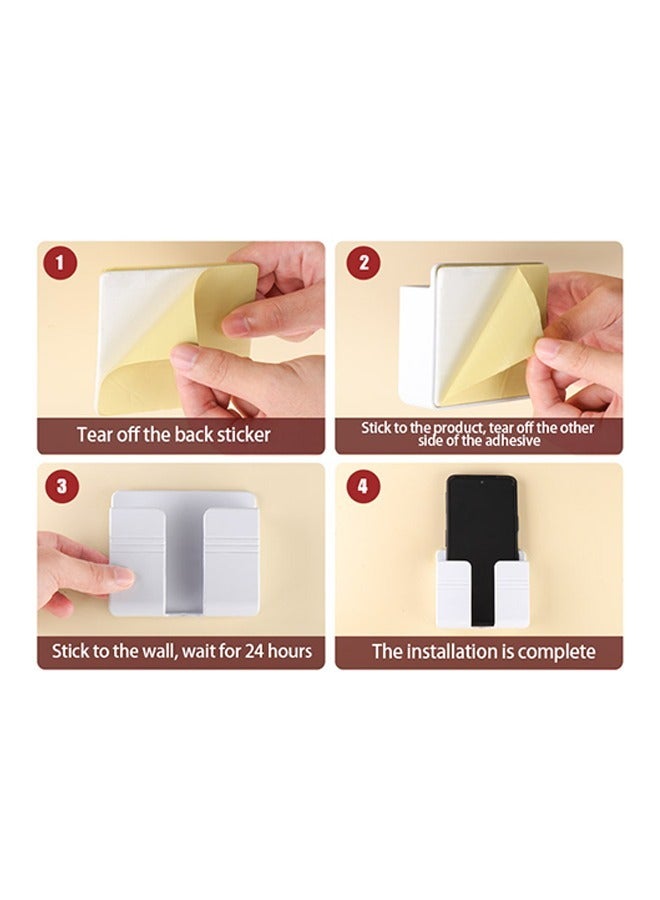 1

Tear off the back sticker

2

Stick to the product, tear off the other side of the adhesive

3

Stick to the wall, wait for 24 hours

4

The installation is complete