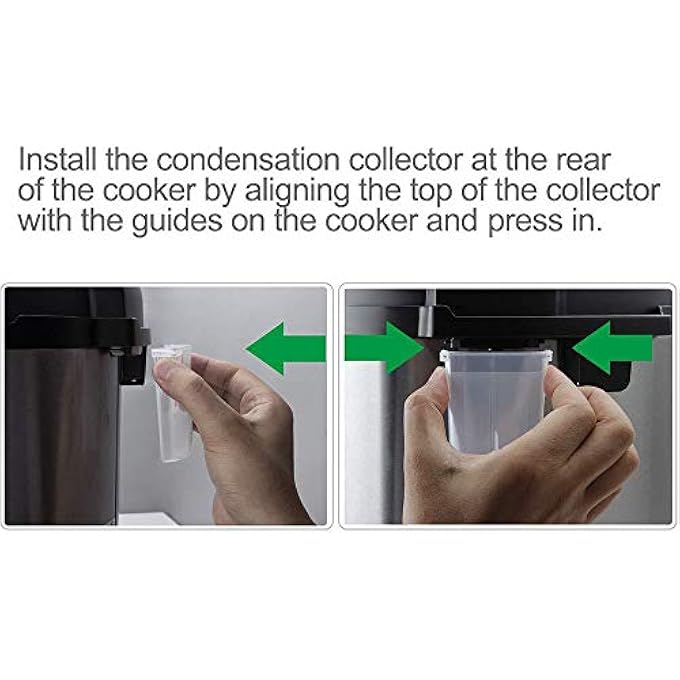 Install the condensation collector at the rear of the cooker by aligning the top of the collector with the guides on the cooker and press in.