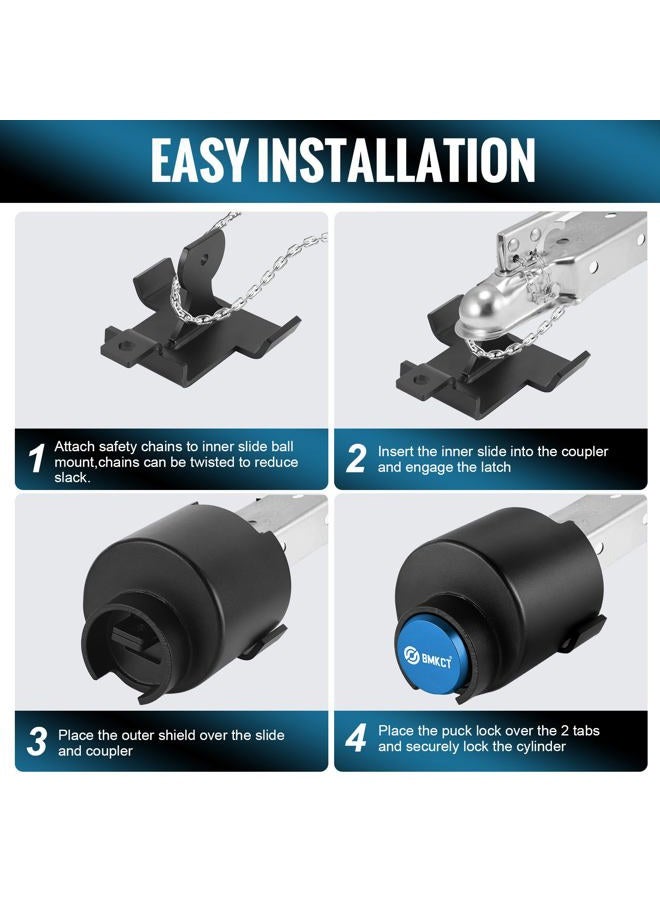 EASY INSTALLATION

1 Attach safety chains to inner slide ball mount,chains can be twisted to reduce slack.

2 Insert the inner slide into the coupler and engage the latch

BMKCT

3 Place the outer shield over the slide and coupler

4 Place the puck lock over the 2 tabs and securely lock the cylinder