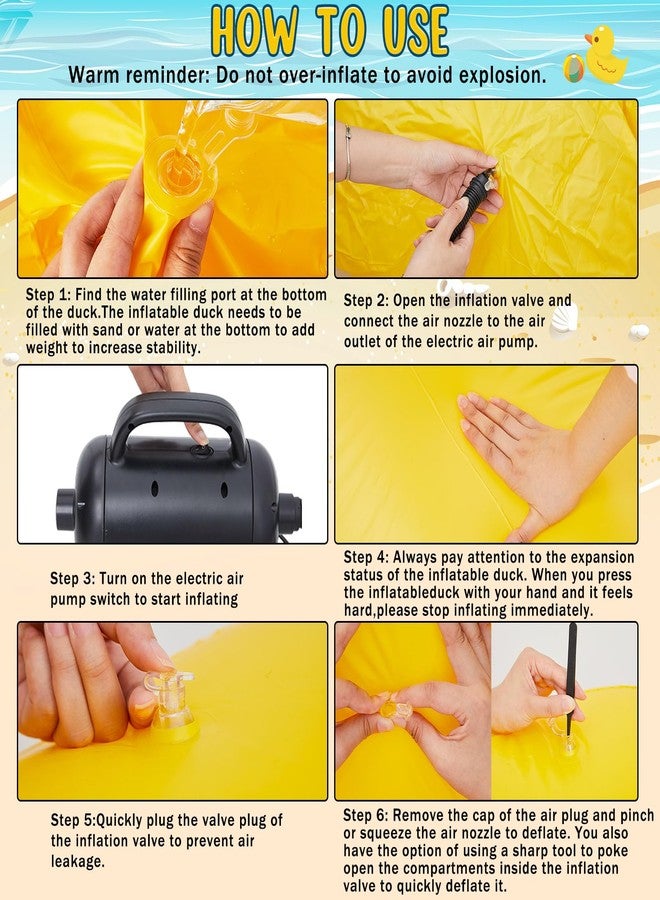 HOW TO USE

Warm reminder: Do not over-inflate to avoid explosion.

Step 1: Find the water filling port at the bottom of the duck.The inflatable duck needs to be filled with sand or water at the bottom to add weight to increase stability.

Step 2: Open the inflation valve and connect the air nozzle to the air outlet of the electric air pump.

Step 3: Turn on the electric air pump switch to start inflating

Step 4: Always pay attention to the expansion status of the inflatable duck. When you press the inflatableduck with your hand and it feels hard,please stop inflating immediately.

Step 5:Quickly plug the valve plug of the inflation valve to prevent air leakage.

Step 6: Remove the cap of the air plug and pinch or squeeze the air nozzle to deflate. You also have the option of using a sharp tool to poke open the compartments inside the inflation valve to quickly deflate it.