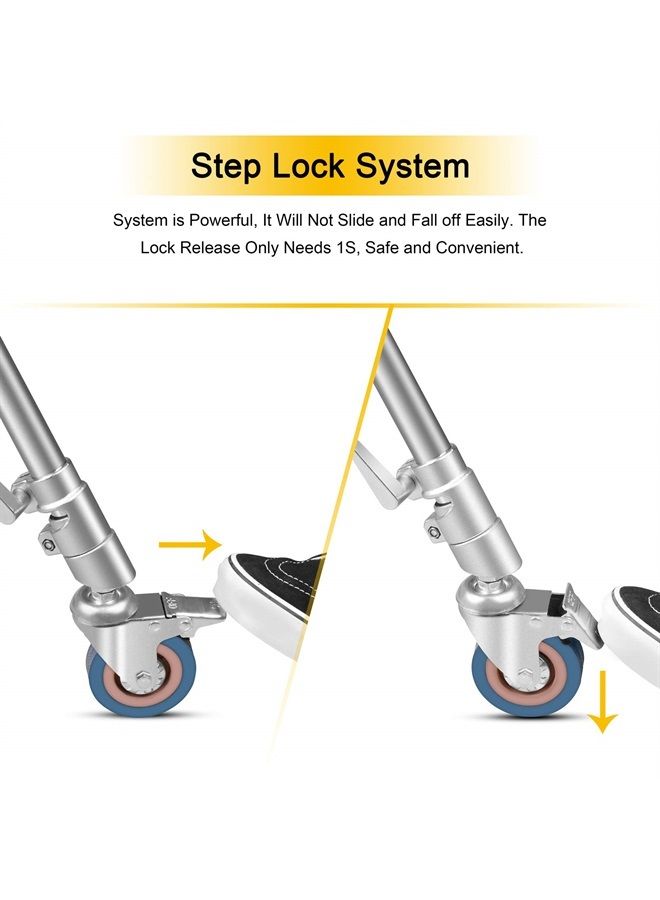 Step Lock System

System is Powerful, It Will Not Slide and Fall off Easily. The Lock Release Only Needs 1S, Safe and Convenient.