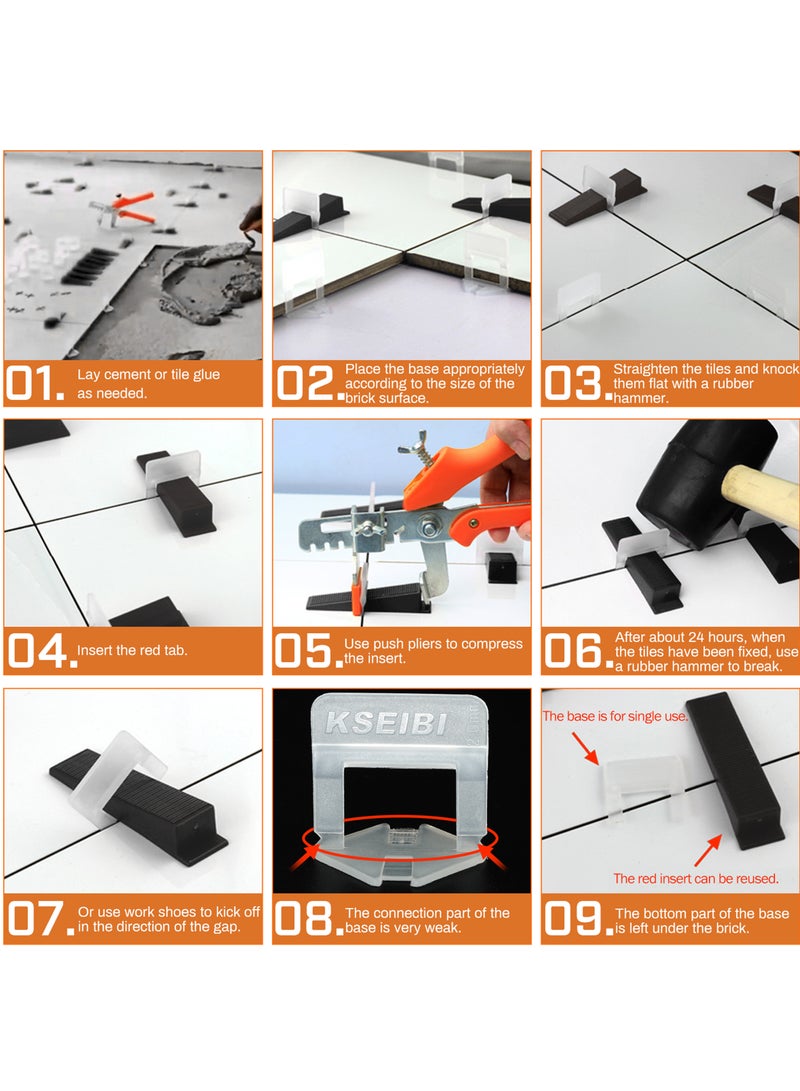 01. Lay cement or tile glue as needed.

02. Place the base appropriately according to the size of the brick surface.

03. Straighten the tiles and knock them flat with a rubber hammer.

04. Insert the red tab.

05. Use push pliers to compress the insert.

06. After about 24 hours, when the tiles have been fixed, use a rubber hammer to break.

07. Or use work shoes to kick off in the direction of the gap.

KSEIBI

08. The connection part of the base is very weak.

The base is for single use.

The red insert can be reused.

09. The bottom part of the base is left under the brick.