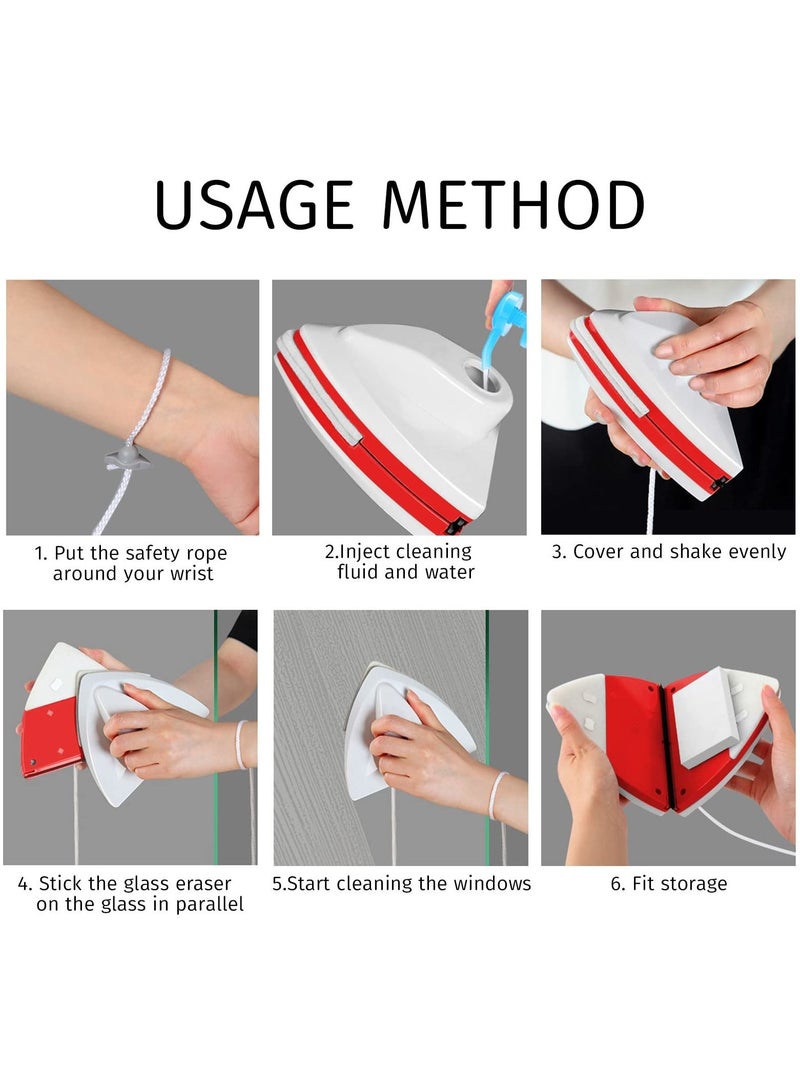 USAGE METHOD

1. Put the safety rope around your wrist

2.Inject cleaning fluid and water

3. Cover and shake evenly

4. Stick the glass eraser on the glass in parallel

5.Start cleaning the windows

6. Fit storage