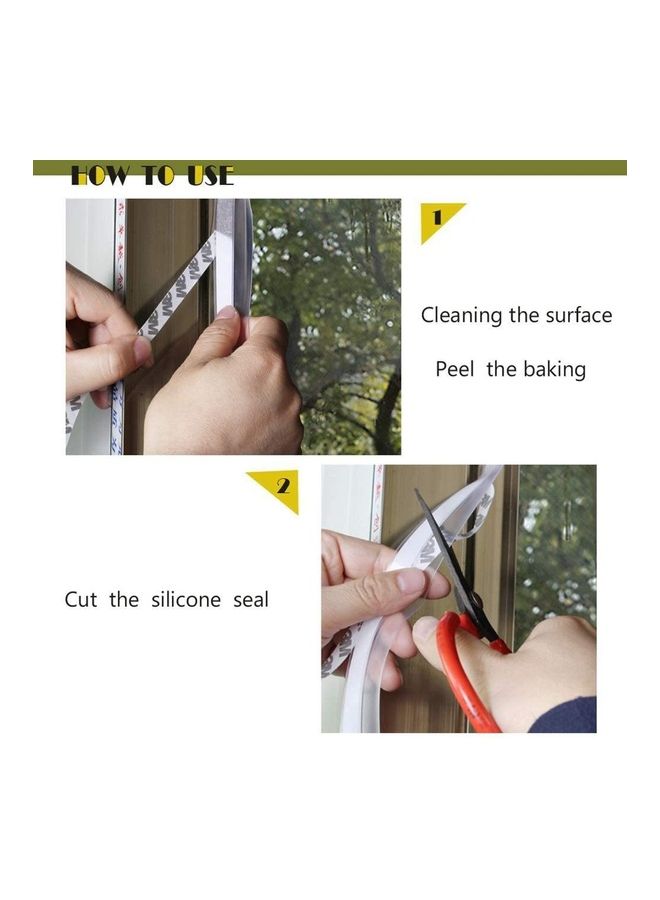 HOW TO USE

1

Cleaning the surface

Peel the baking

2

Cut the silicone seal