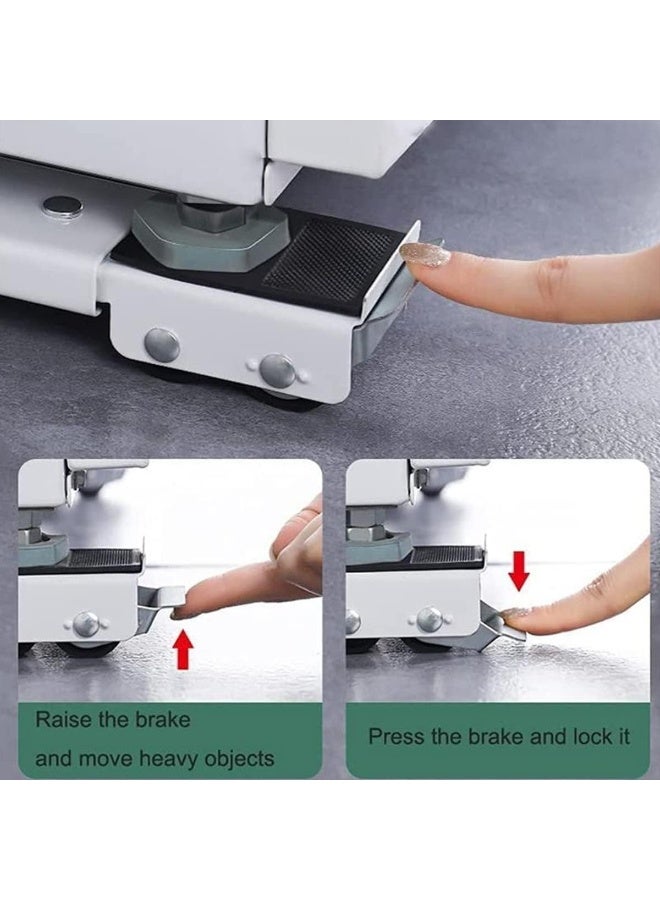 Raise the brake
and move heavy objects

Press the brake and lock it