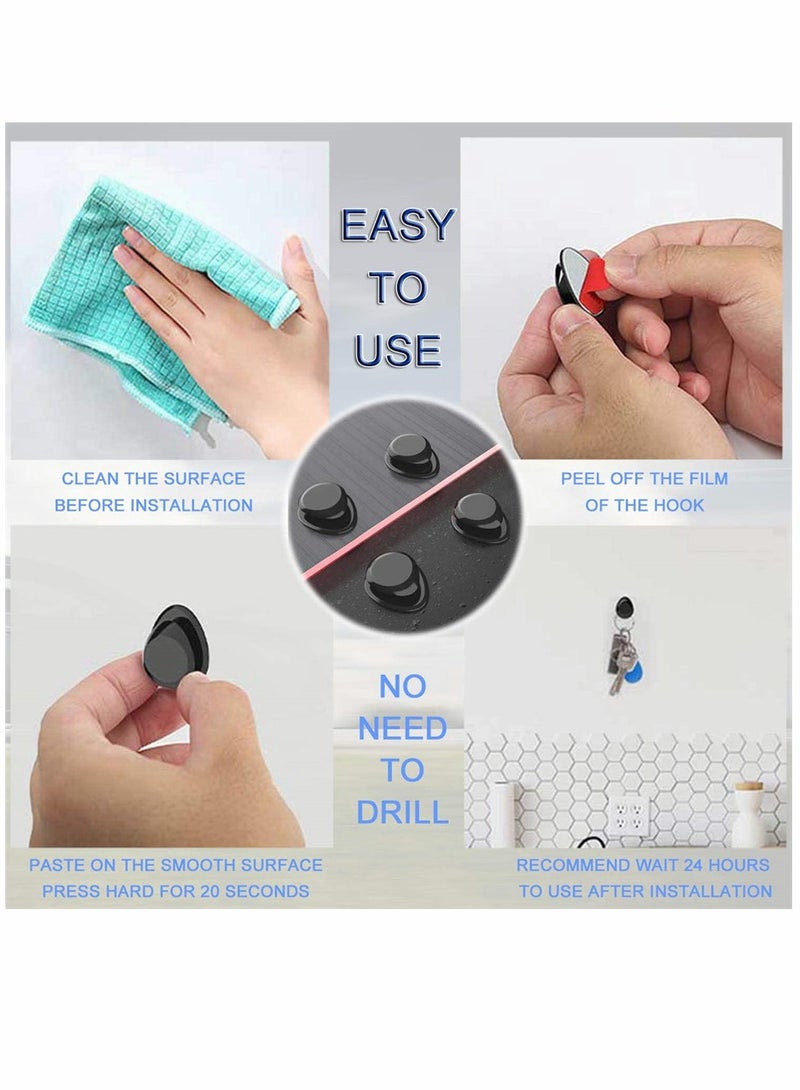 EASY TO USE

CLEAN THE SURFACE BEFORE INSTALLATION

PEEL OFF THE FILM OF THE HOOK

NO NEED TO DRILL

PASTE ON THE SMOOTH SURFACE PRESS HARD FOR 20 SECONDS

RECOMMEND WAIT 24 HOURS TO USE AFTER INSTALLATION