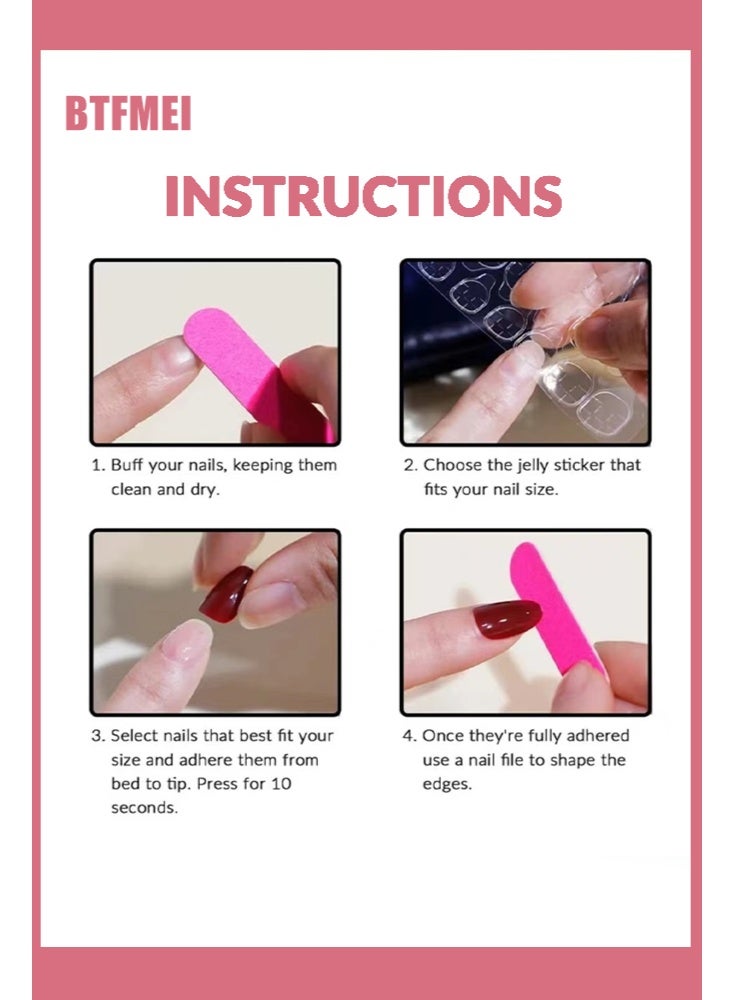 BTFMEI

INSTRUCTIONS

1. Buff your nails, keeping them clean and dry.

2. Choose the jelly sticker that fits your nail size.

3. Select nails that best fit your size and adhere them from bed to tip. Press for 10 seconds.

4. Once they're fully adhered use a nail file to shape the edges.