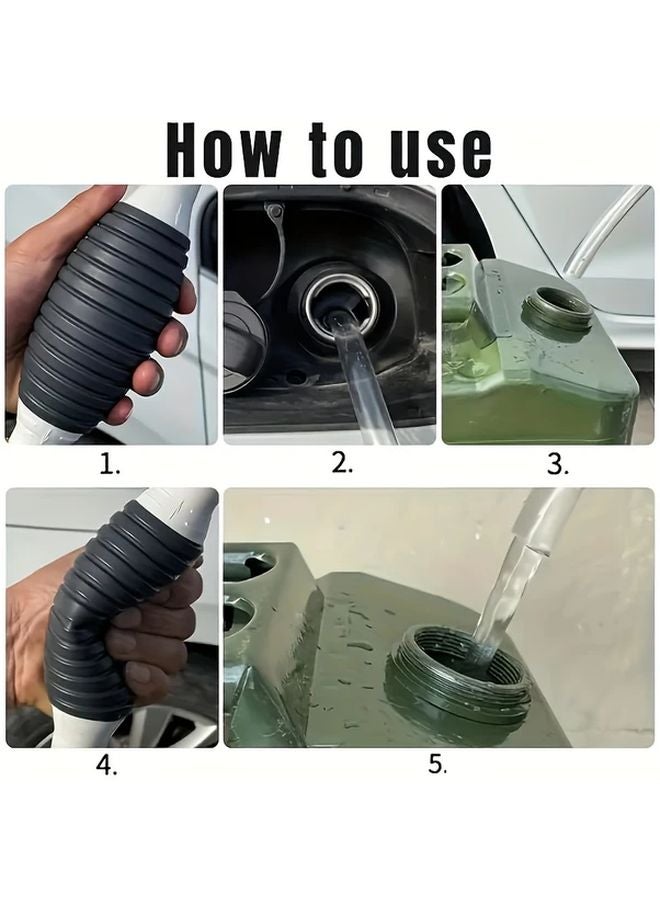 How to use

1.

2.

3.

4.

5.