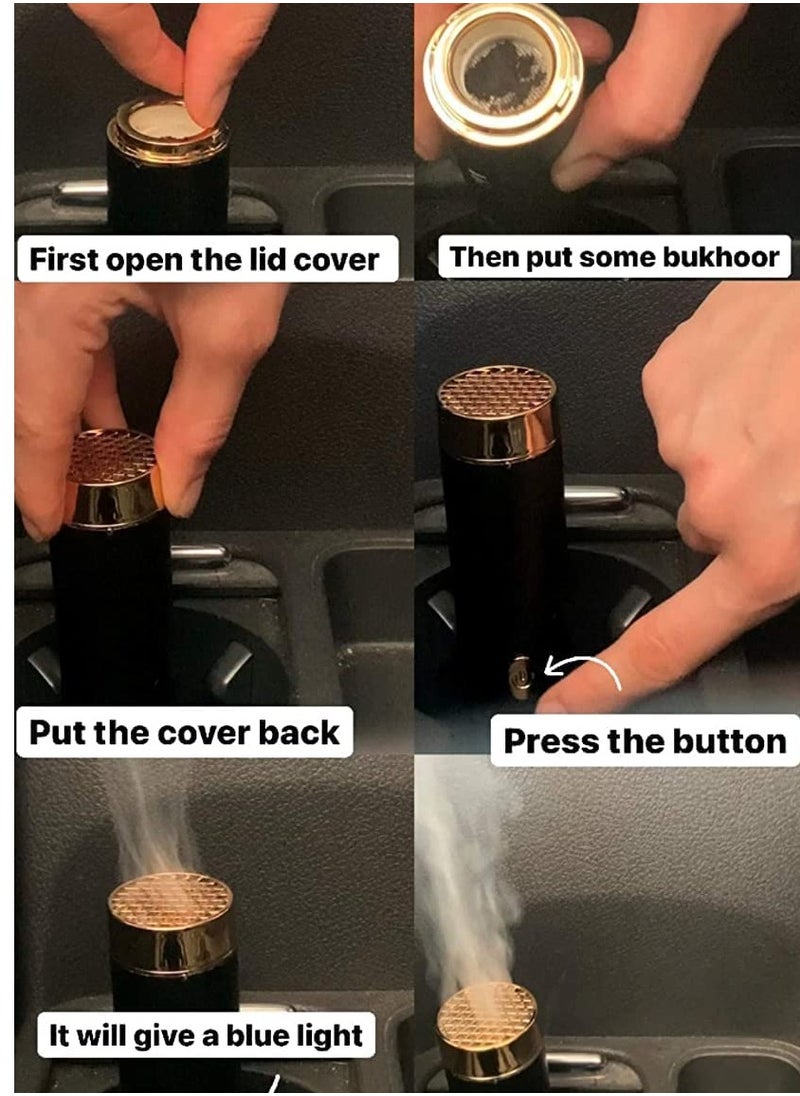 First open the lid cover

Then put some bukhoor

Put the cover back

Press the button

It will give a blue light