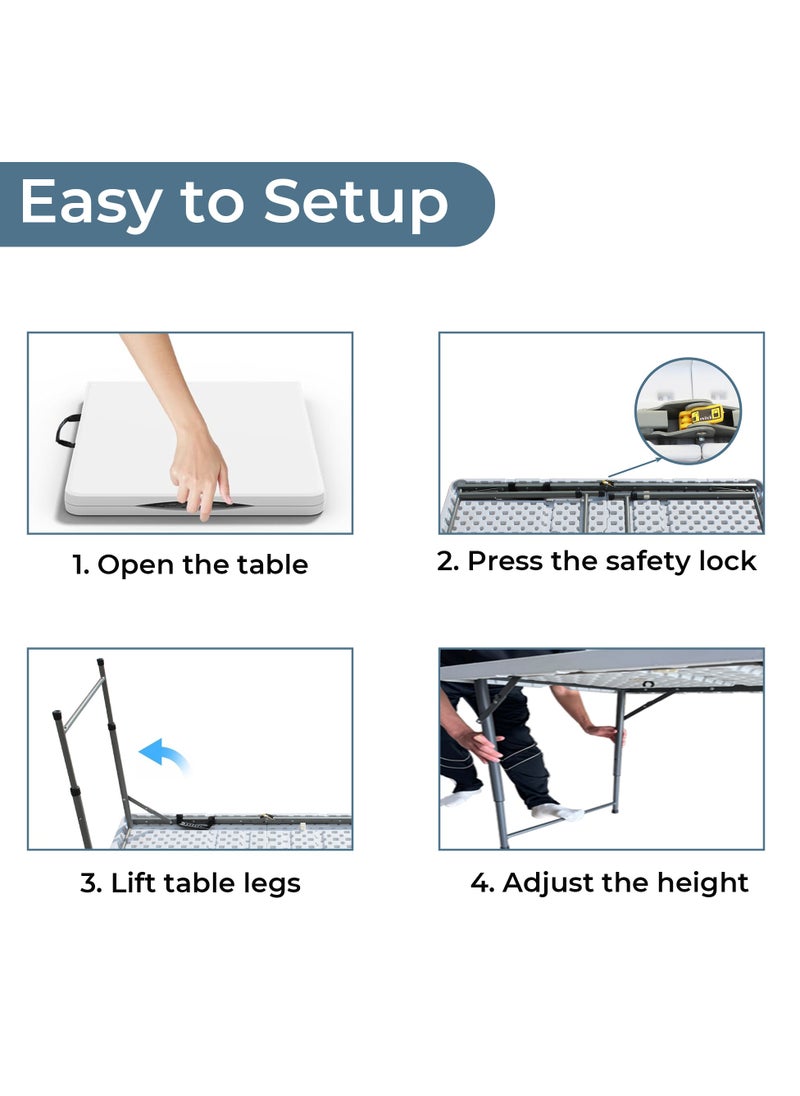 Easy to Setup

1. Open the table

2. Press the safety lock

3. Lift table legs

4. Adjust the height