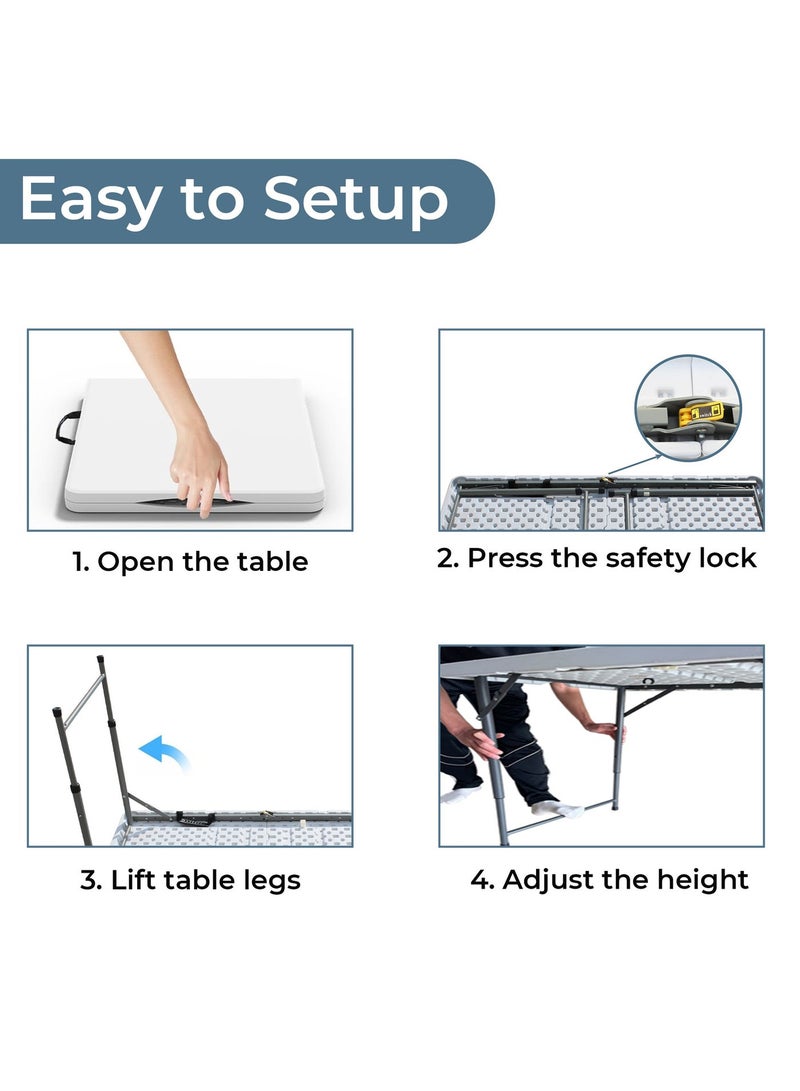 Easy to Setup

1. Open the table

2. Press the safety lock

3. Lift table legs

4. Adjust the height