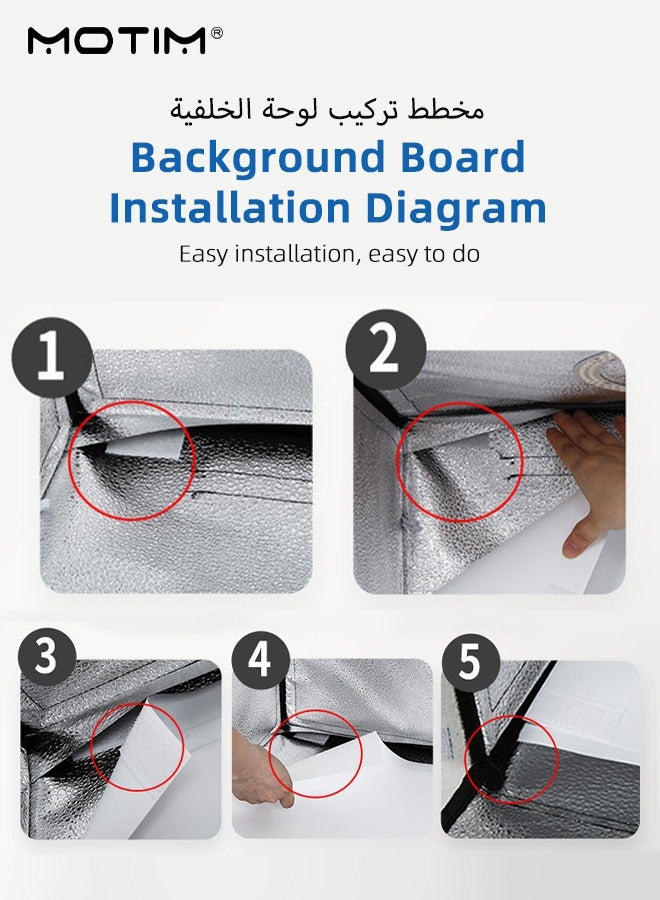 MOTIM®

مخطط تركيب لوحة الخلفية

Background Board Installation Diagram

Easy installation, easy to do

1

2

3

4

5