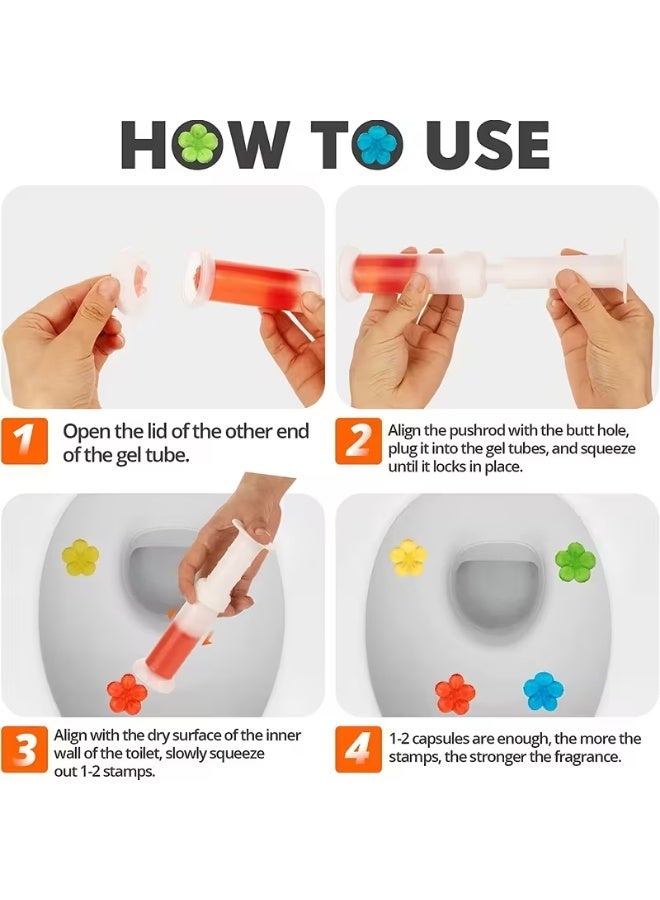 HOW TO USE

1 Open the lid of the other end of the gel tube.

2 Align the pushrod with the butt hole, plug it into the gel tubes, and squeeze until it locks in place.

3 Align with the dry surface of the inner wall of the toilet, slowly squeeze out 1-2 stamps.

4 1-2 capsules are enough, the more the stamps, the stronger the fragrance.