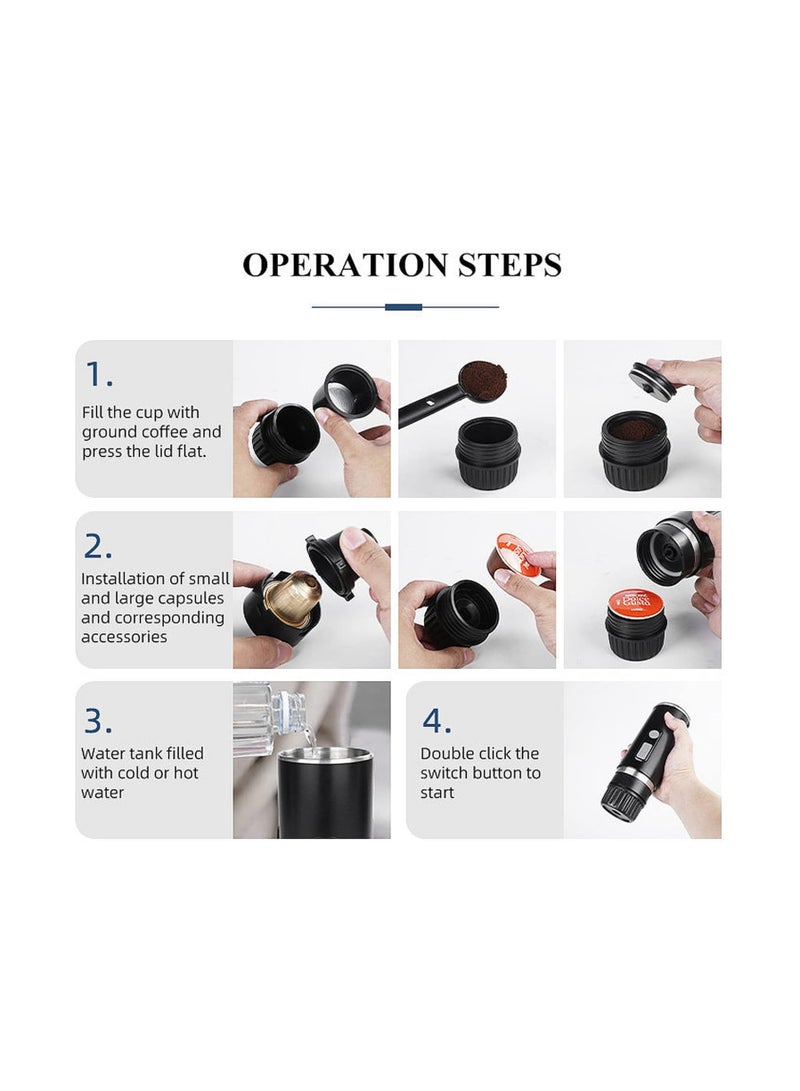 OPERATION STEPS

1.
Fill the cup with ground coffee and press the lid flat.

2.
Installation of small and large capsules and corresponding accessories

Dolce Gusto

3.
Water tank filled with cold or hot water

4.
Double click the switch button to start