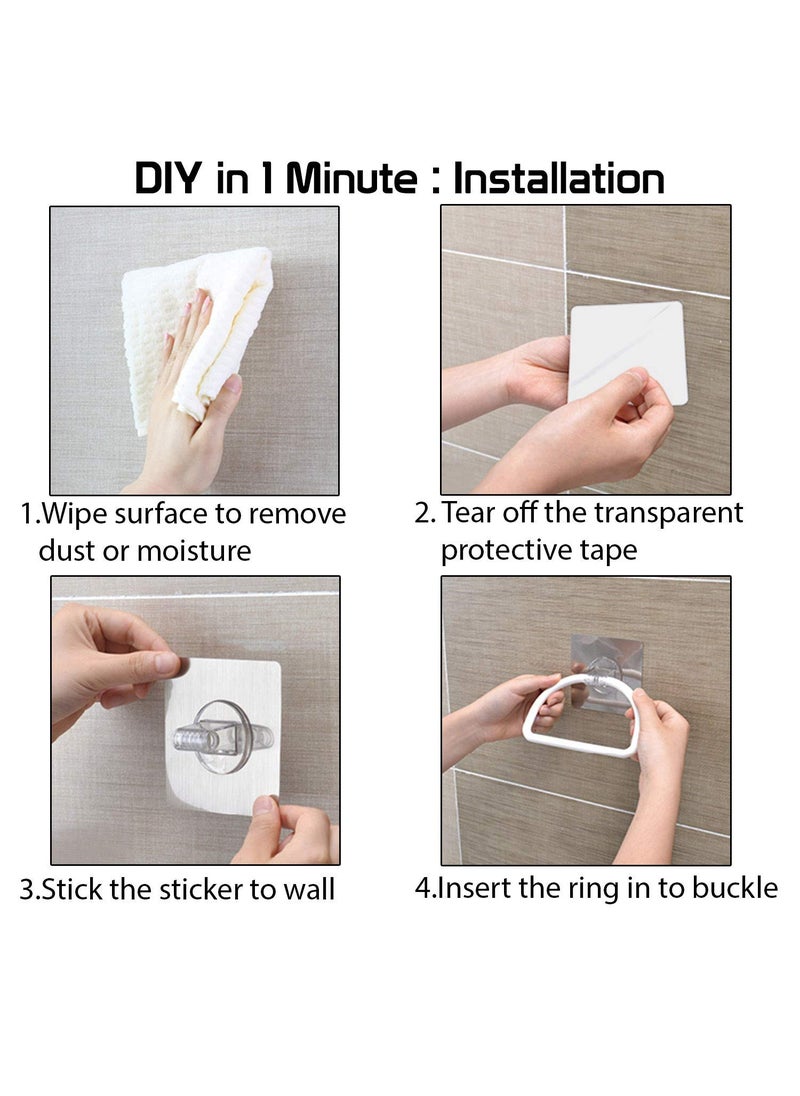 DIY in 1 Minute : Installation

1.Wipe surface to remove dust or moisture

2. Tear off the transparent protective tape

3.Stick the sticker to wall

4.Insert the ring in to buckle