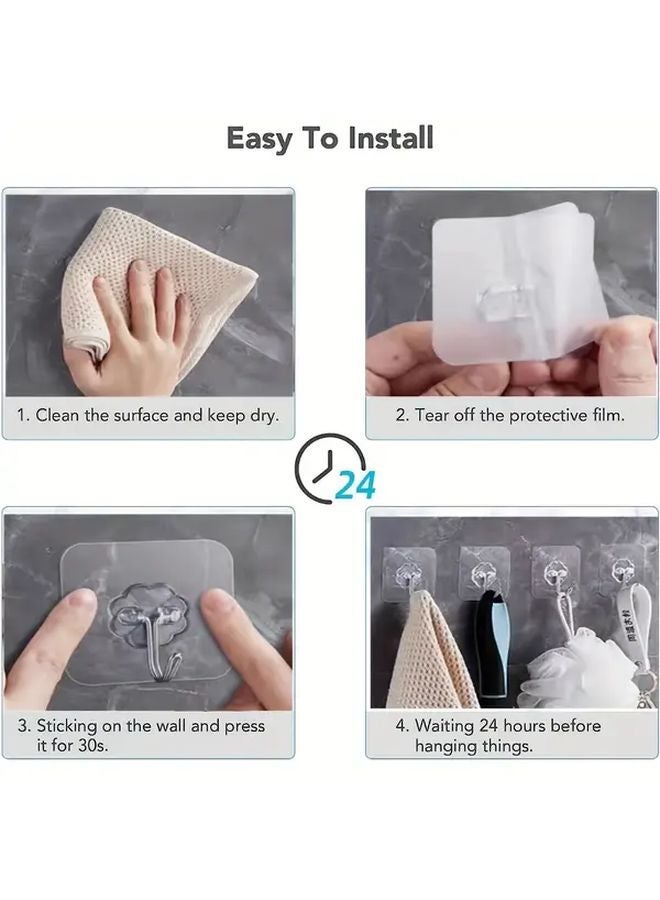 Easy To Install

1. Clean the surface and keep dry.

2. Tear off the protective film.

24

3. Sticking on the wall and press it for 30s.

4. Waiting 24 hours before hanging things.