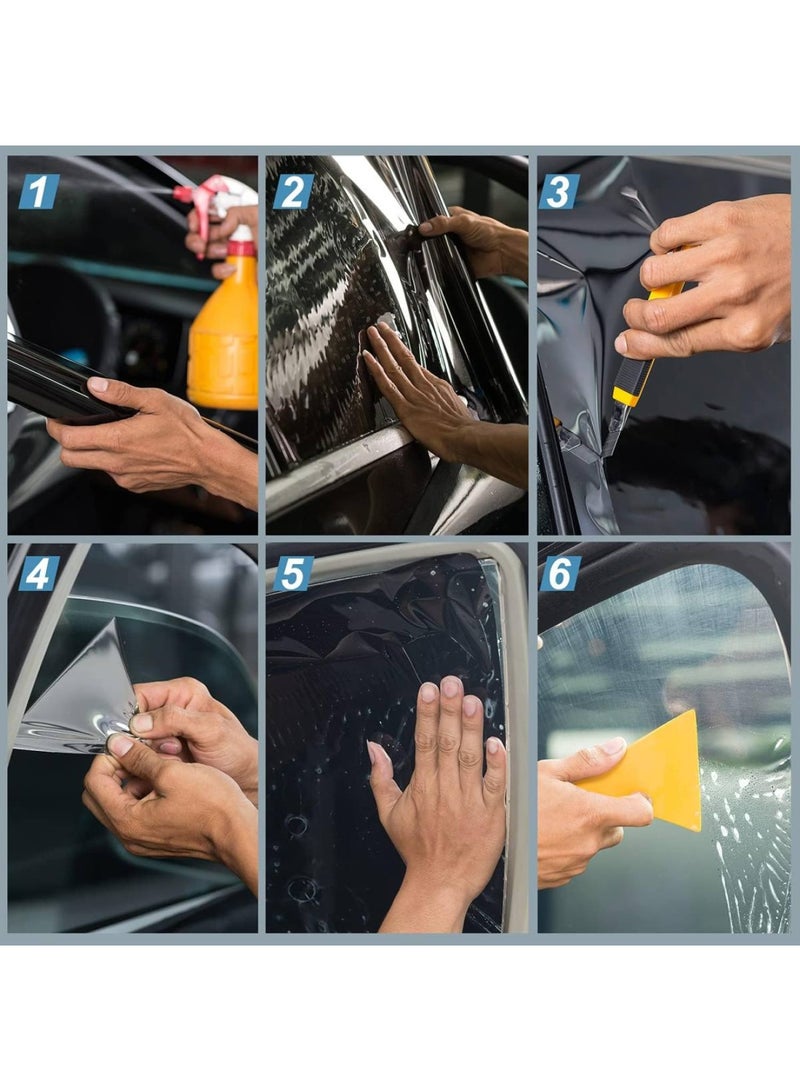 1

2

3

4

5

6