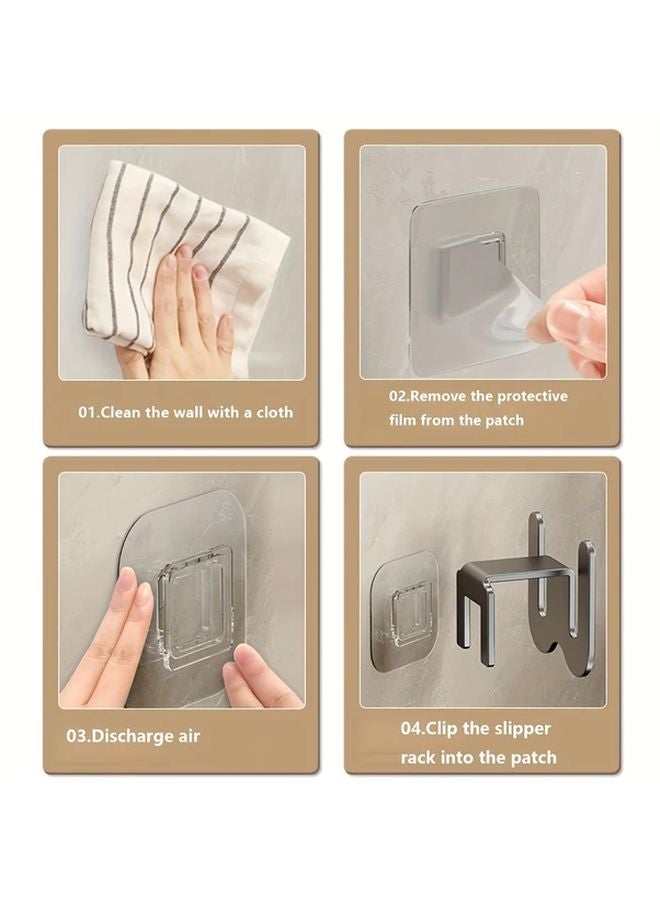 01.Clean the wall with a cloth

02.Remove the protective film from the patch

03.Discharge air

04.Clip the slipper rack into the patch