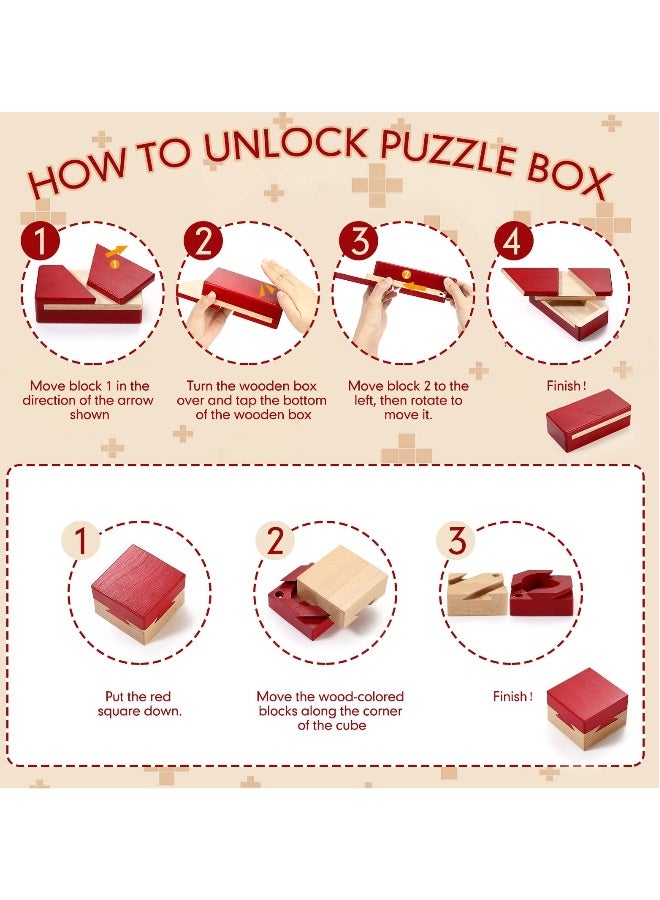 HOW TO UNLOCK PUZZLE BOX

1

Move block 1 in the direction of the arrow shown

2

Turn the wooden box over and tap the bottom of the wooden box

3

Move block 2 to the left, then rotate to move it.

4

Finish !

1

Put the red square down.

2

Move the wood-colored blocks along the corner of the cube

3

Finish !