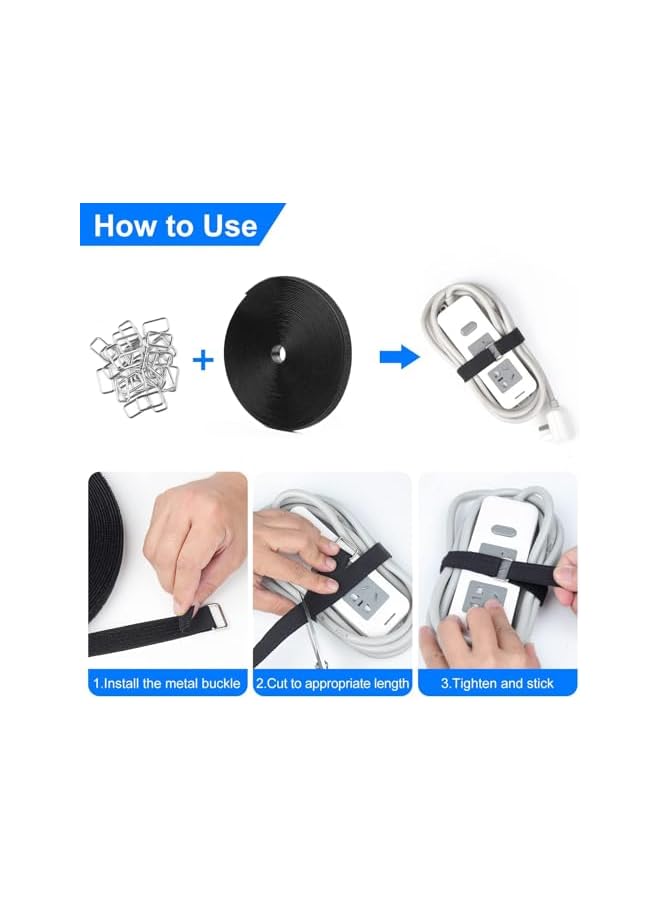 How to Use

+

1.Install the metal buckle

2.Cut to appropriate length

3.Tighten and stick