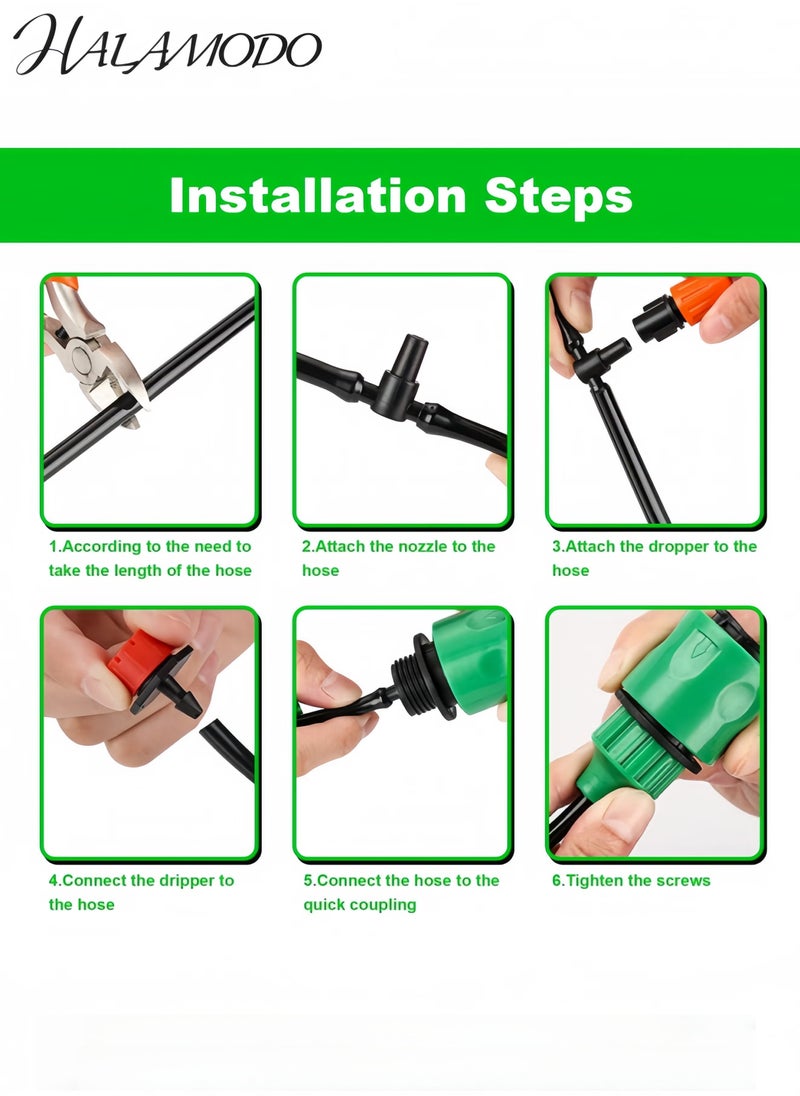 HALAMODO

Installation Steps

1.According to the need to take the length of the hose

2.Attach the nozzle to the hose

3.Attach the dropper to the hose

4.Connect the dripper to the hose

5.Connect the hose to the quick coupling

6.Tighten the screws