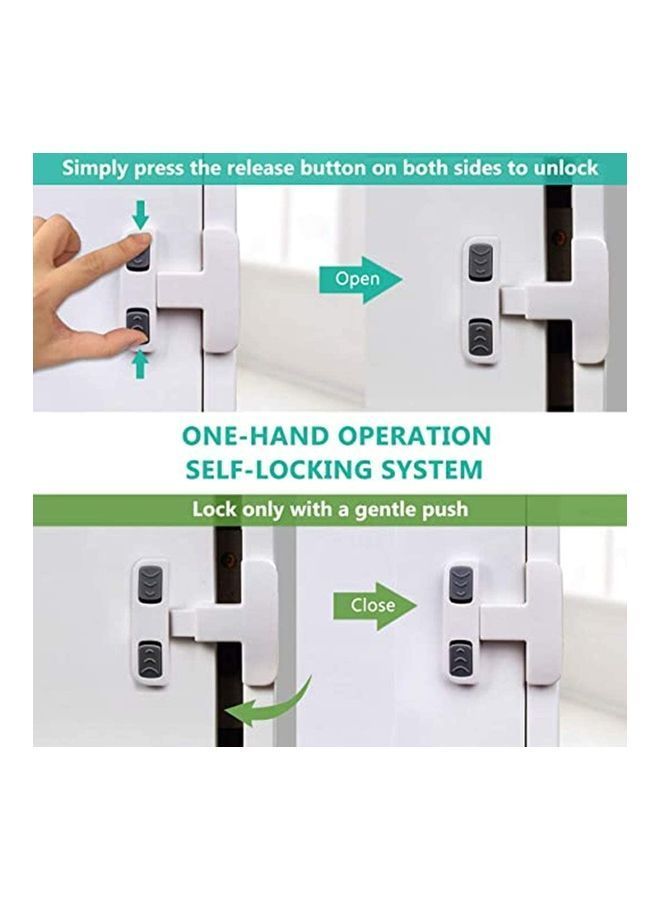 Simply press the release button on both sides to unlock

Open

ONE-HAND OPERATION
SELF-LOCKING SYSTEM

Lock only with a gentle push

Close