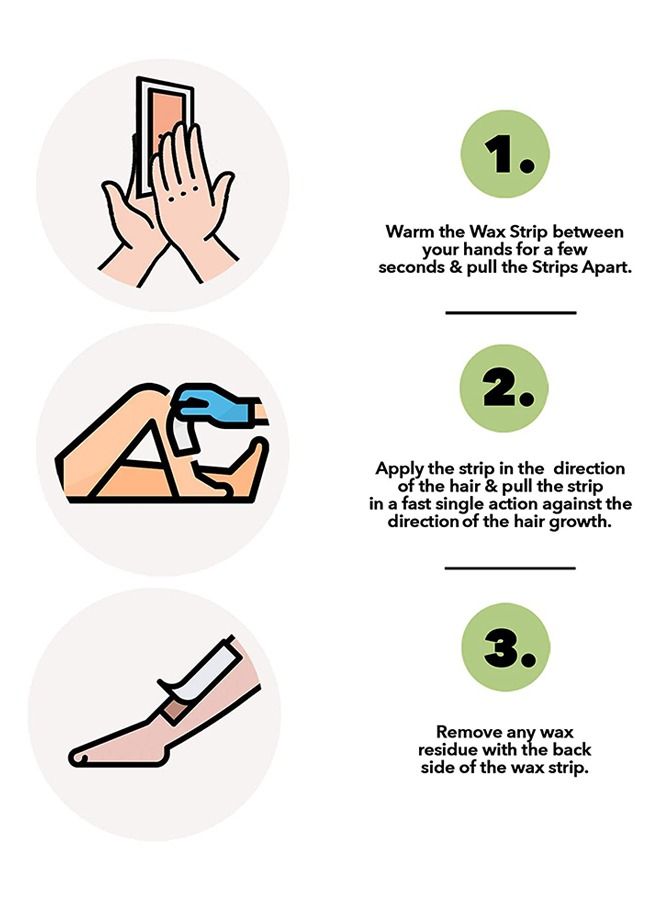 1.

Warm the Wax Strip between your hands for a few seconds & pull the Strips Apart.

2.

Apply the strip in the direction of the hair & pull the strip in a fast single action against the direction of the hair growth.

3.

Remove any wax residue with the back side of the wax strip.