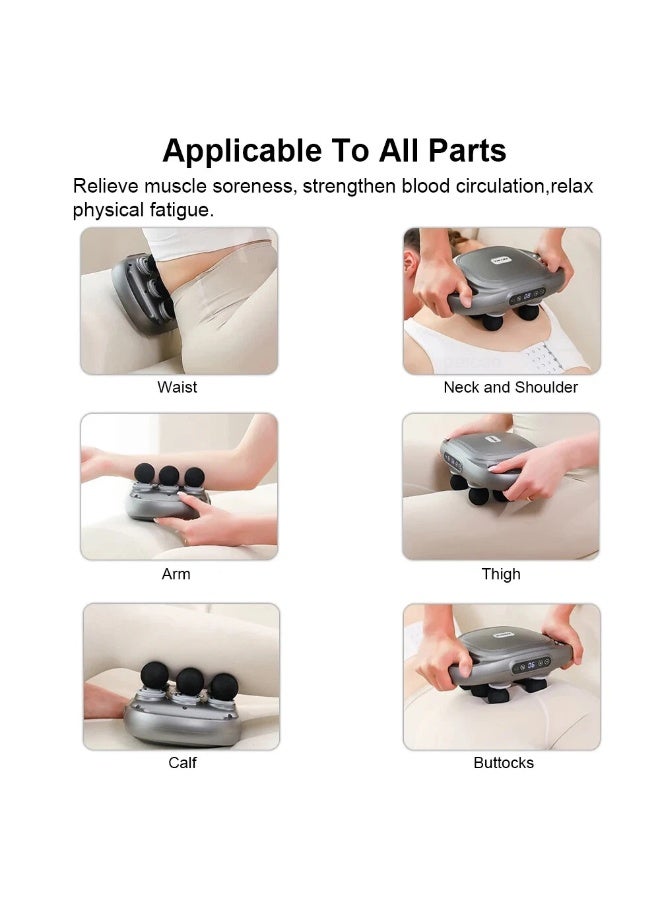 Applicable To All Parts

Relieve muscle soreness, strengthen blood circulation,relax physical fatigue.

Waist

Neck and Shoulder

Arm

Thigh

Calf

Buttocks