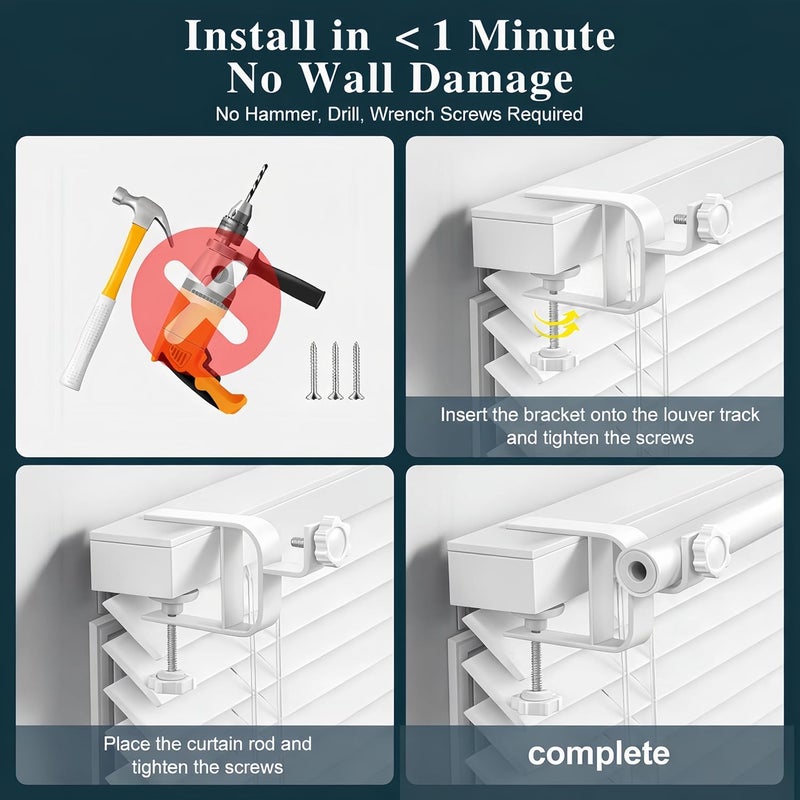 Install in <1 Minute
No Wall Damage
No Hammer, Drill, Wrench Screws Required

Insert the bracket onto the louver track and tighten the screws

Place the curtain rod and tighten the screws

complete