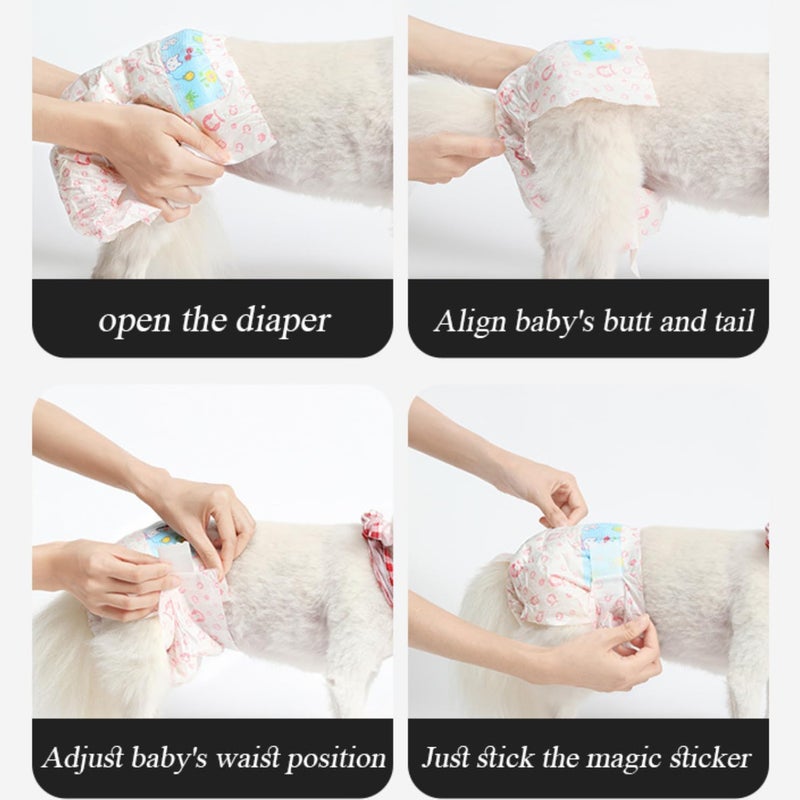 open the diaper

Align baby's butt and tail

Adjust baby's waist position

Just stick the magic sticker