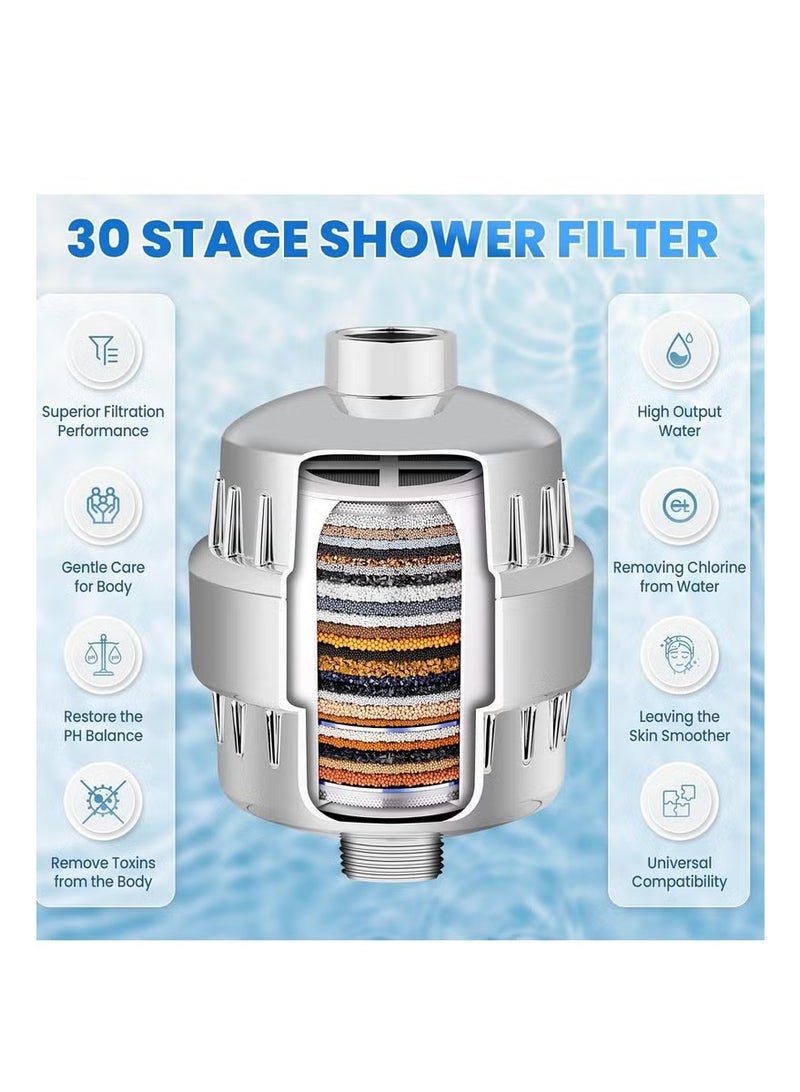 30 STAGE SHOWER FILTER

Superior Filtration Performance

Gentle Care for Body

Restore the PH Balance

Remove Toxins from the Body

High Output Water

Removing Chlorine from Water

Leaving the Skin Smoother

Universal Compatibility