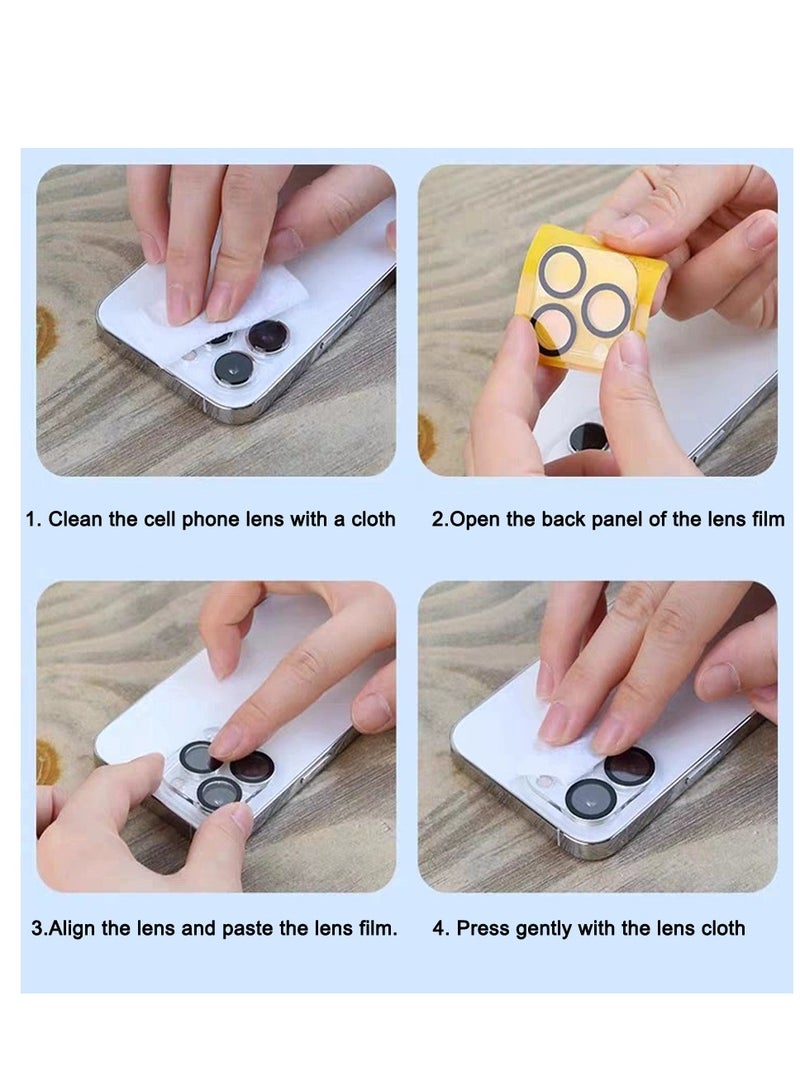 1. Clean the cell phone lens with a cloth

2.Open the back panel of the lens film

3.Align the lens and paste the lens film.

4. Press gently with the lens cloth