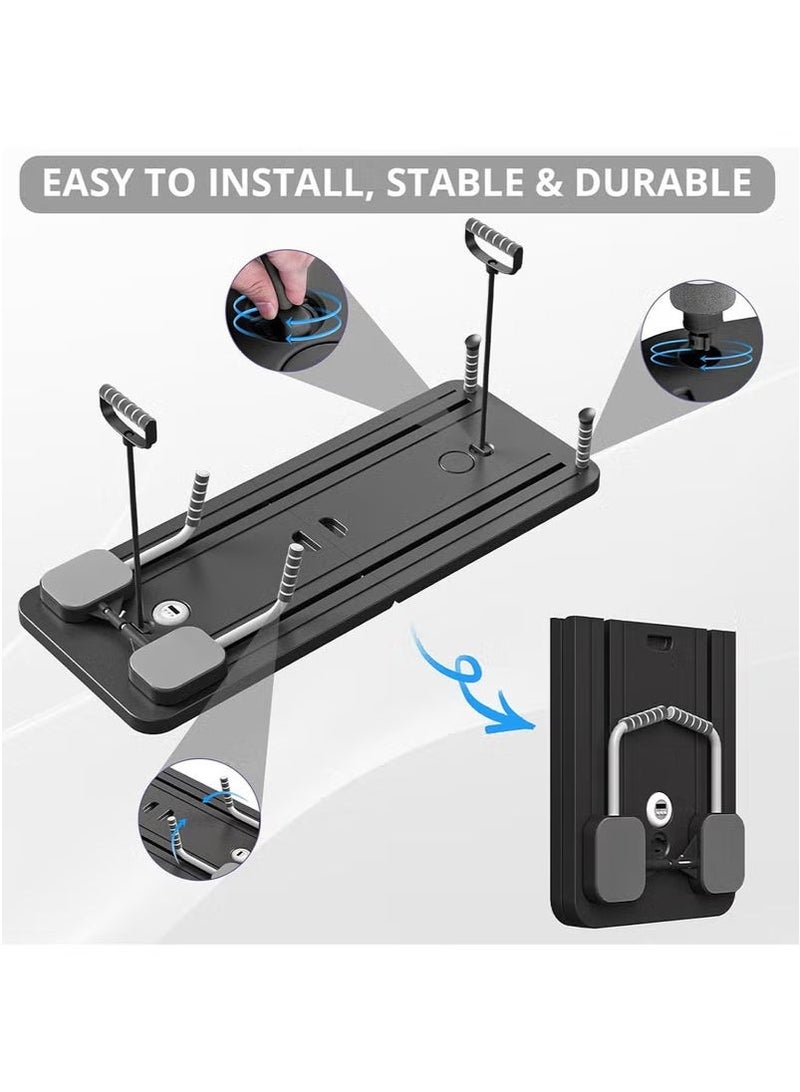 EASY TO INSTALL, STABLE & DURABLE