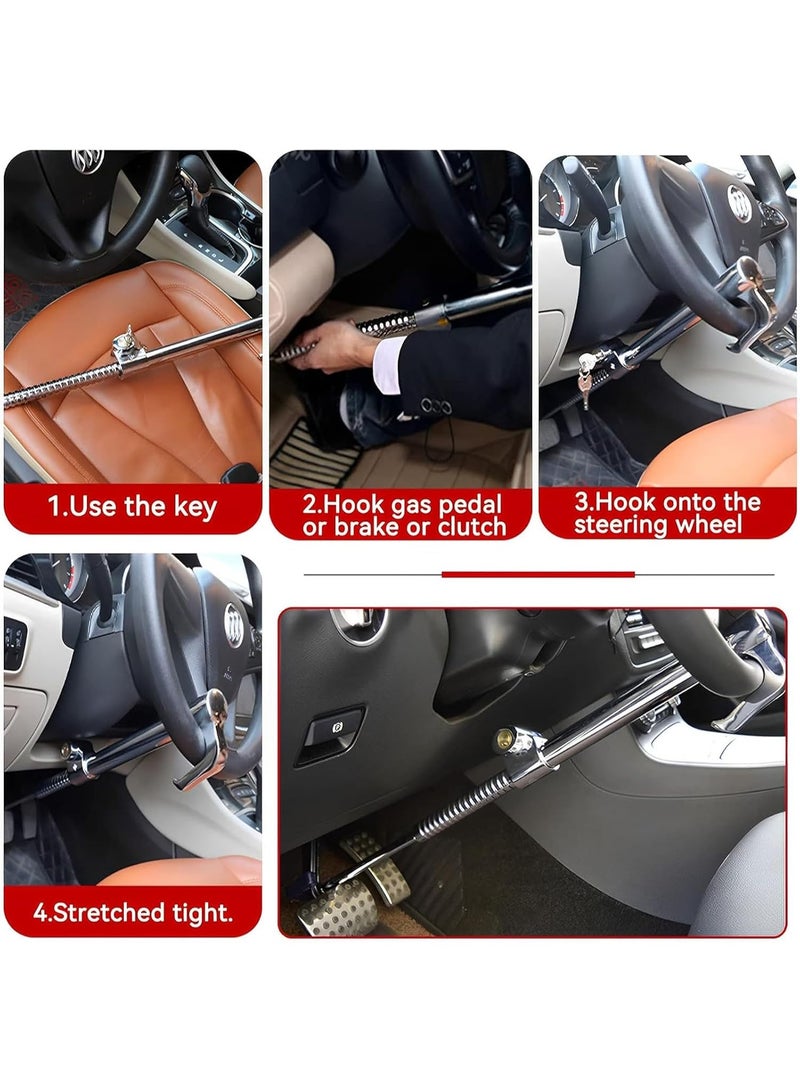 1.Use the key

2.Hook gas pedal or brake or clutch

3.Hook onto the steering wheel

4.Stretched tight.