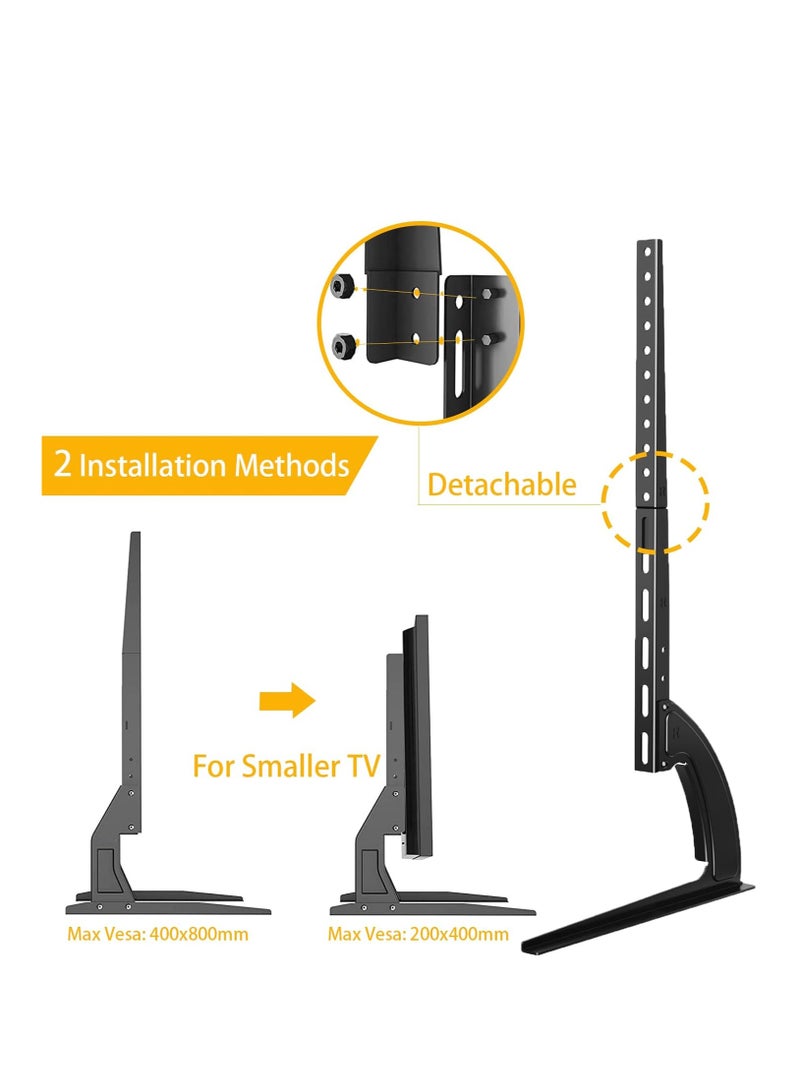 2 Installation Methods

Detachable

For Smaller TV

Max Vesa: 400x800mm

Max Vesa: 200x400mm