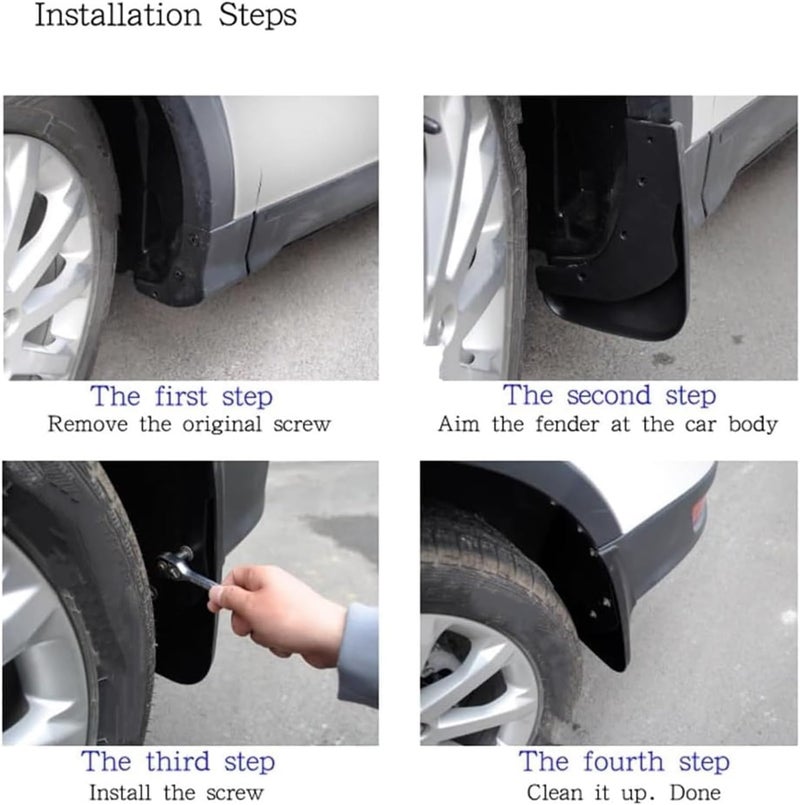 Installation Steps

The first step
Remove the original screw

The second step
Aim the fender at the car body

The third step
Install the screw

The fourth step
Clean it up. Done