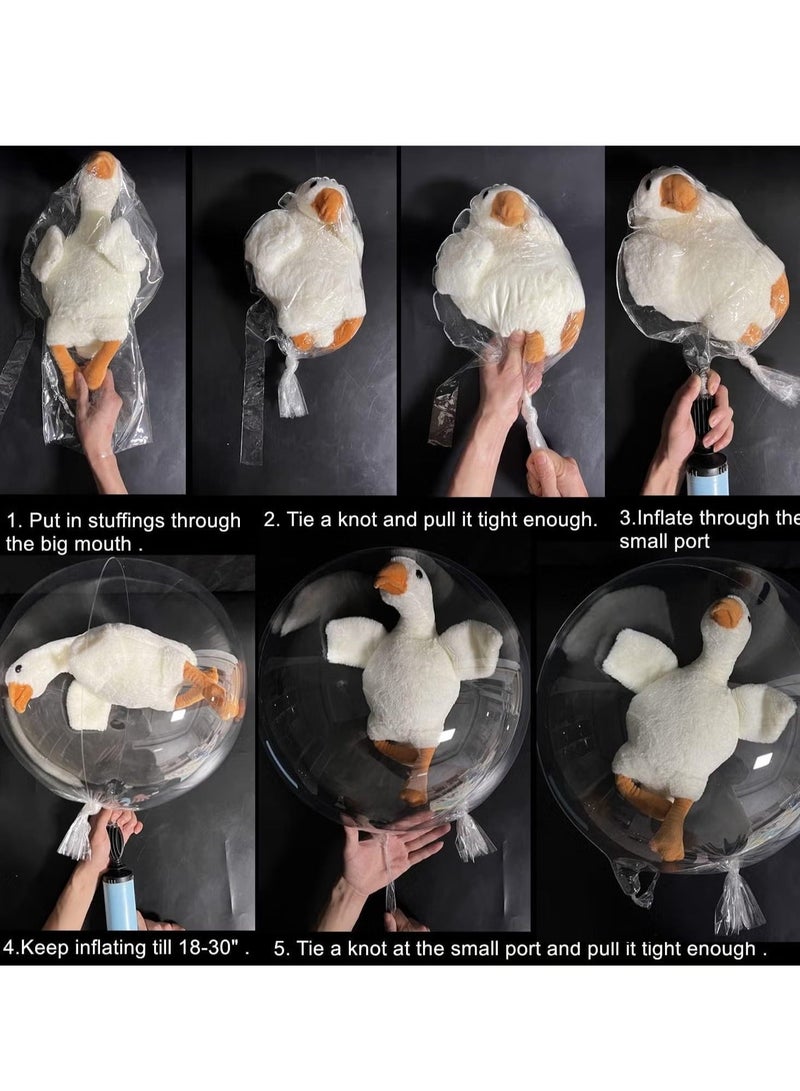 1. Put in stuffings through the big mouth .

2. Tie a knot and pull it tight enough.

3.Inflate through the small port

4.Keep inflating till 18-30" .

5. Tie a knot at the small port and pull it tight enough .