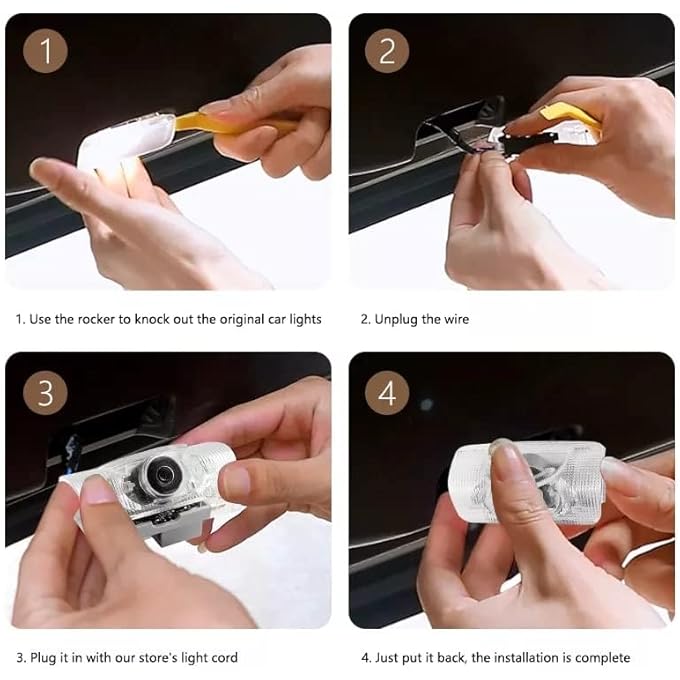 1

2

1. Use the rocker to knock out the original car lights

2. Unplug the wire

3

4

3. Plug it in with our store's light cord

4. Just put it back, the installation is complete