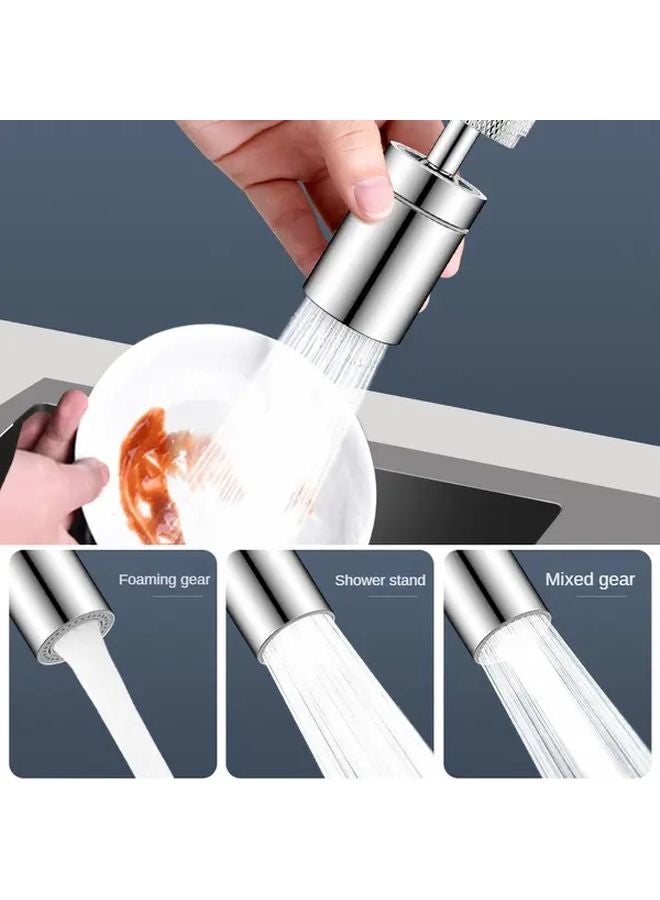 Foaming gear

Shower stand

Mixed gear