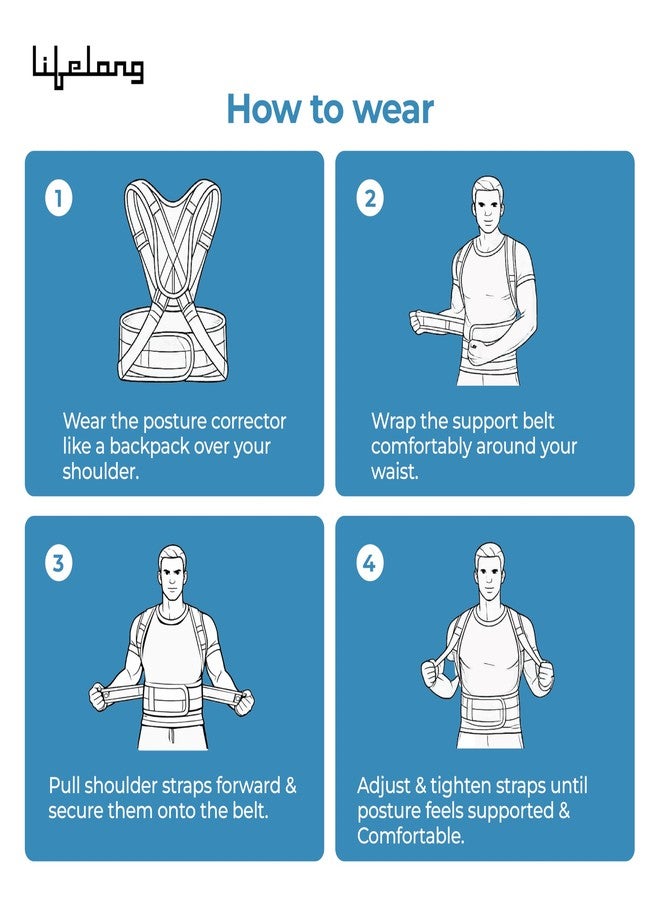 lifelong

How to wear

1

Wear the posture corrector like a backpack over your shoulder.

2

Wrap the support belt comfortably around your waist.

3

Pull shoulder straps forward & secure them onto the belt.

4

Adjust & tighten straps until posture feels supported & Comfortable.