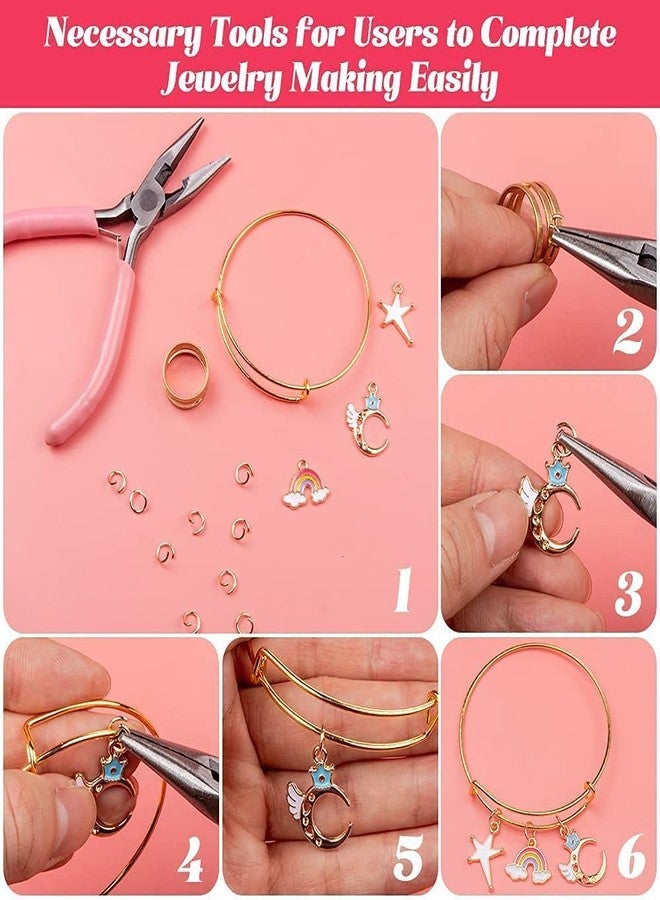 Necessary Tools for Users to Complete Jewelry Making Easily

1

2

3

4

5

6